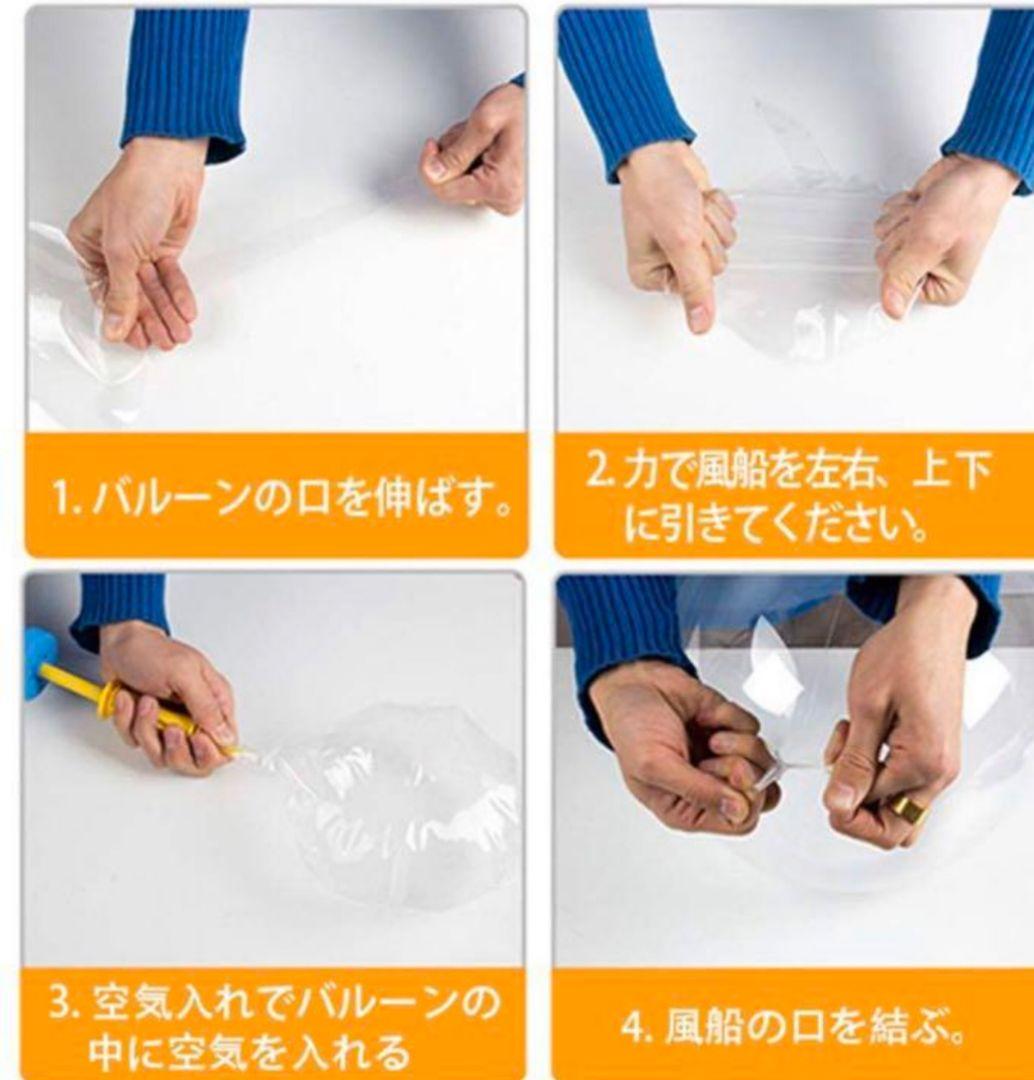 1. バルーンの口を伸ばす。

2. 力で風船を左右、上下に引きてください。

3. 空気入れでバルーンの中に空気を入れる

4. 風船の口を結ぶ。