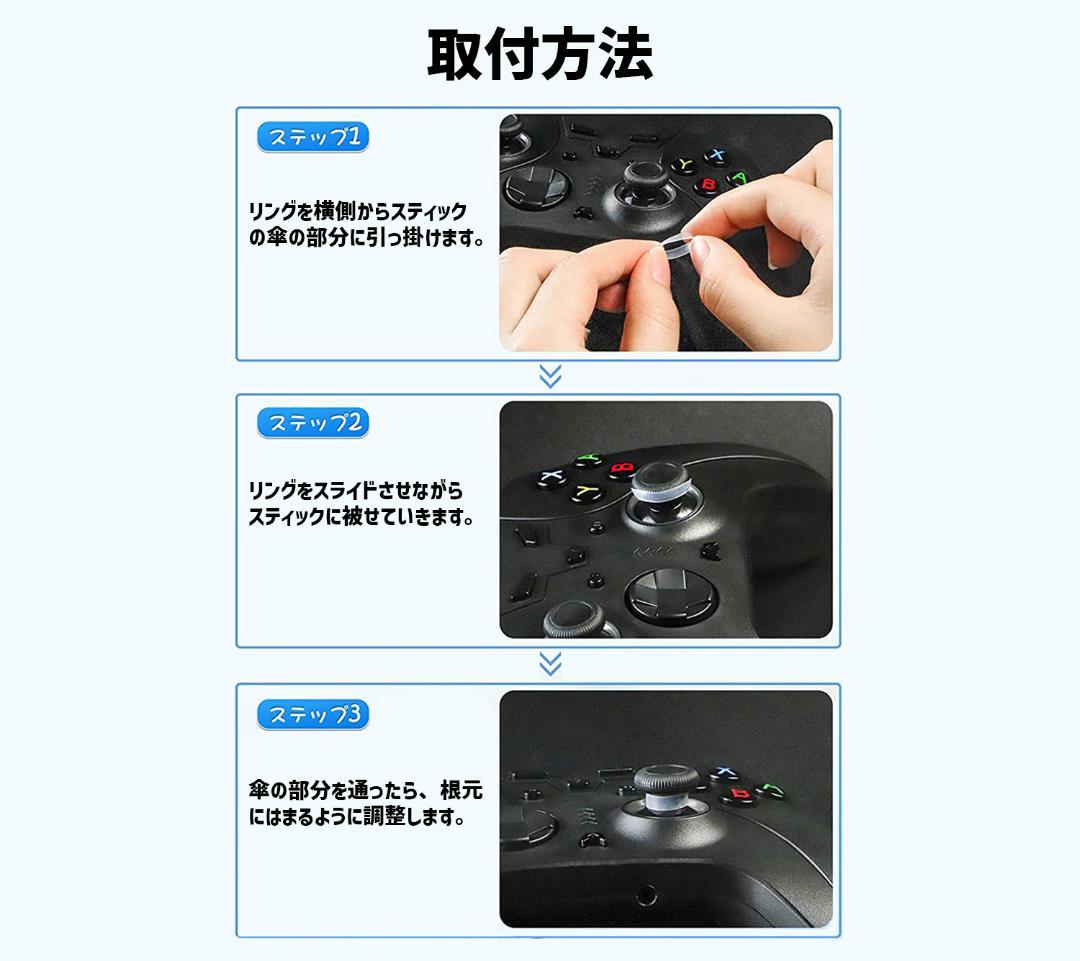 取付方法

ステップ1

リングを横側からスティックの傘の部分に引っ掛けます。

ステップ2

リングをスライドさせながらスティックに被せていきます。

ステップ3

傘の部分を通ったら、根元にはまるように調整します。