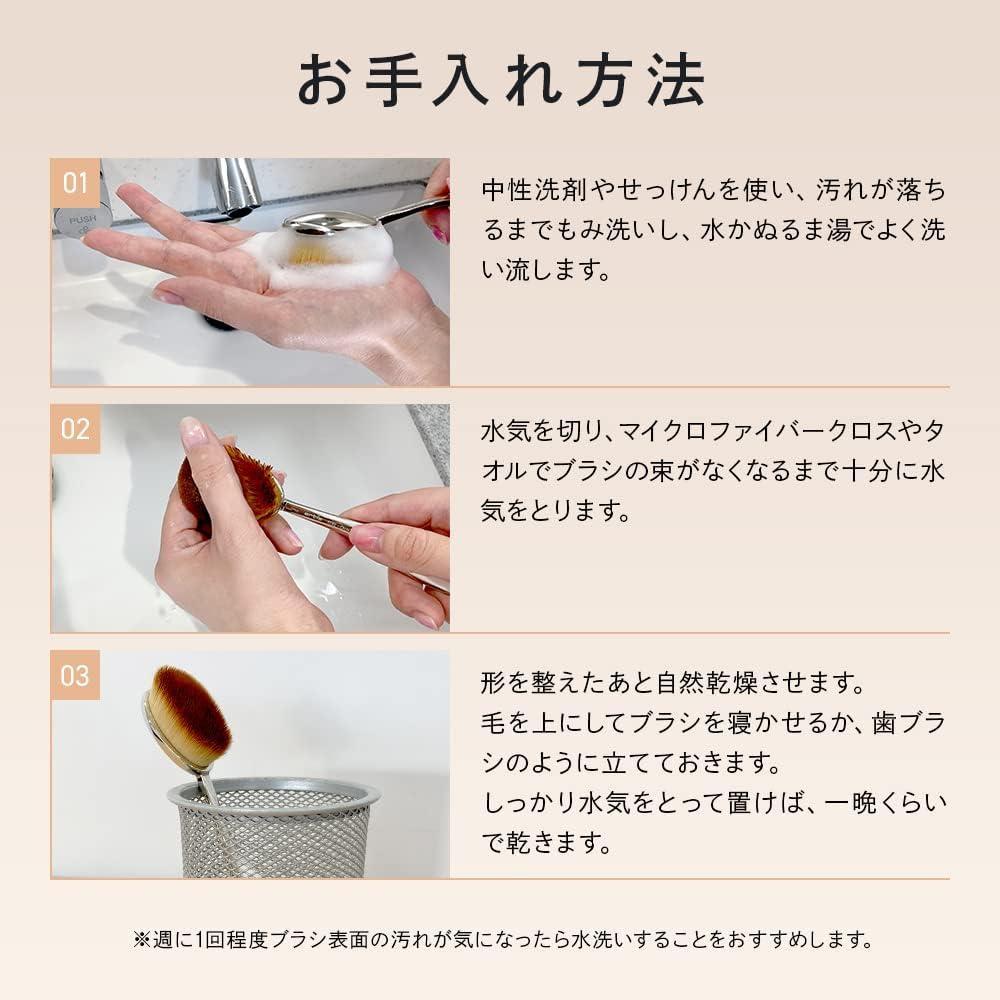 お手入れ方法

01

PUSH

中性洗剤やせっけんを使い、汚れが落ちるまでもみ洗いし、水かぬるま湯でよく洗い流します。

02

水気を切り、マイクロファイバークロスやタオルでブラシの束がなくなるまで十分に水気をとります。

03

形を整えたあと自然乾燥させます。
毛を上にしてブラシを寝かせるか、歯ブラシのように立てておきます。
しっかり水気をとって置けば、一晩くらいで乾きます。

※週に1回程度ブラシ表面の汚れが気になったら水洗いすることをおすすめします。