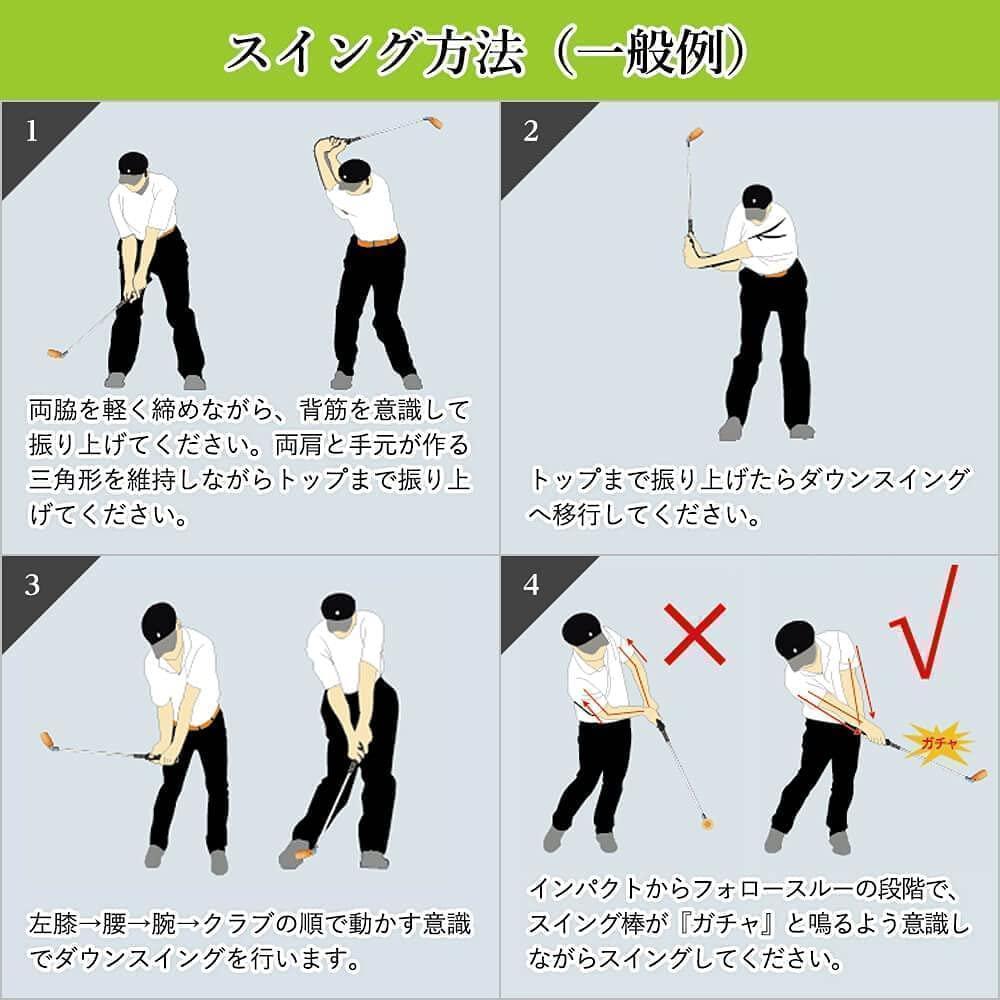 スイング方法（一般例）

1

両脇を軽く締めながら、背筋を意識して振り上げてください。両肩と手元が作る三角形を維持しながらトップまで振り上げてください。

2

トップまで振り上げたらダウンスイングへ移行してください。

3

左膝→腰→腕→クラブの順で動かす意識でダウンスイングを行います。

4

ガチャ

インパクトからフォロースルーの段階で、スイング棒が『ガチャ』と鳴るよう意識しながらスイングしてください。