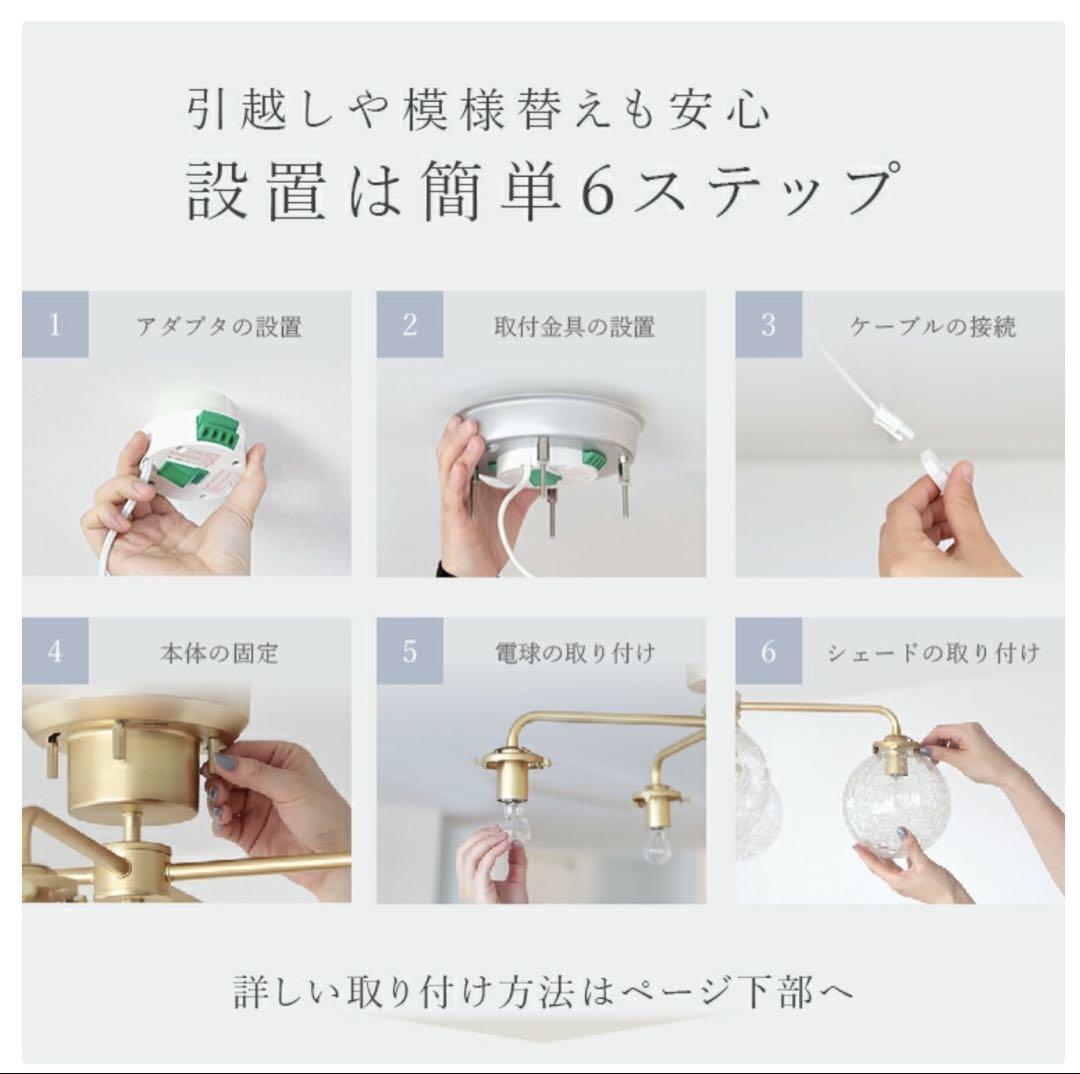 引越しや模様替えも安心
設置は簡単6ステップ

1 アダプタの設置

2 取付金具の設置

3 ケーブルの接続

4 本体の固定

5 電球の取り付け

6 シェードの取り付け

詳しい取り付け方法はページ下部へ