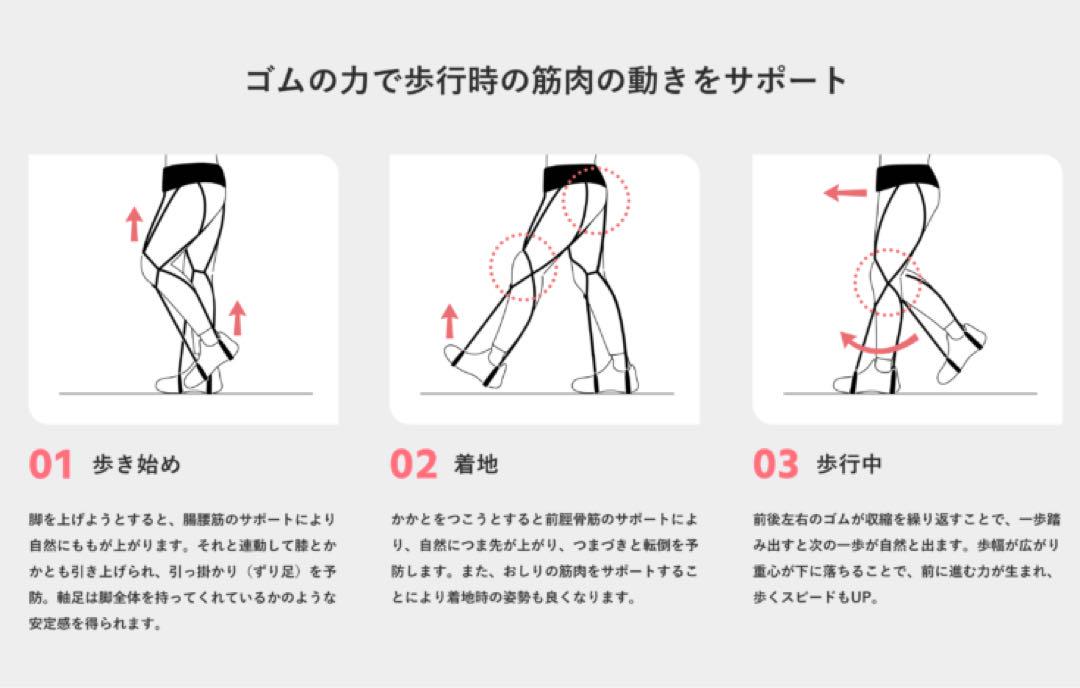 ゴムの力で歩行時の筋肉の動きをサポート

01 歩き始め

脚を上げようとすると、腸腰筋のサポートにより自然にももが上がります。それと連動して膝とかかとも引き上げられ、引っ掛かり（ずり足）を予防。軸足は脚全体を持ってくれているかのような安定感を得られます。

02 着地

かかとをつこうとすると前脛骨筋のサポートにより、自然につま先が上がり、つまづきと転倒を予防します。また、おしりの筋肉をサポートすることにより着地時の姿勢も良くなります。

03 歩行中

前後左右のゴムが収縮を繰り返すことで、一歩踏み出すと次の一歩が自然と出ます。歩幅が広がり重心が下に落ちることで、前に進む力が生まれ、歩くスピードもUP。