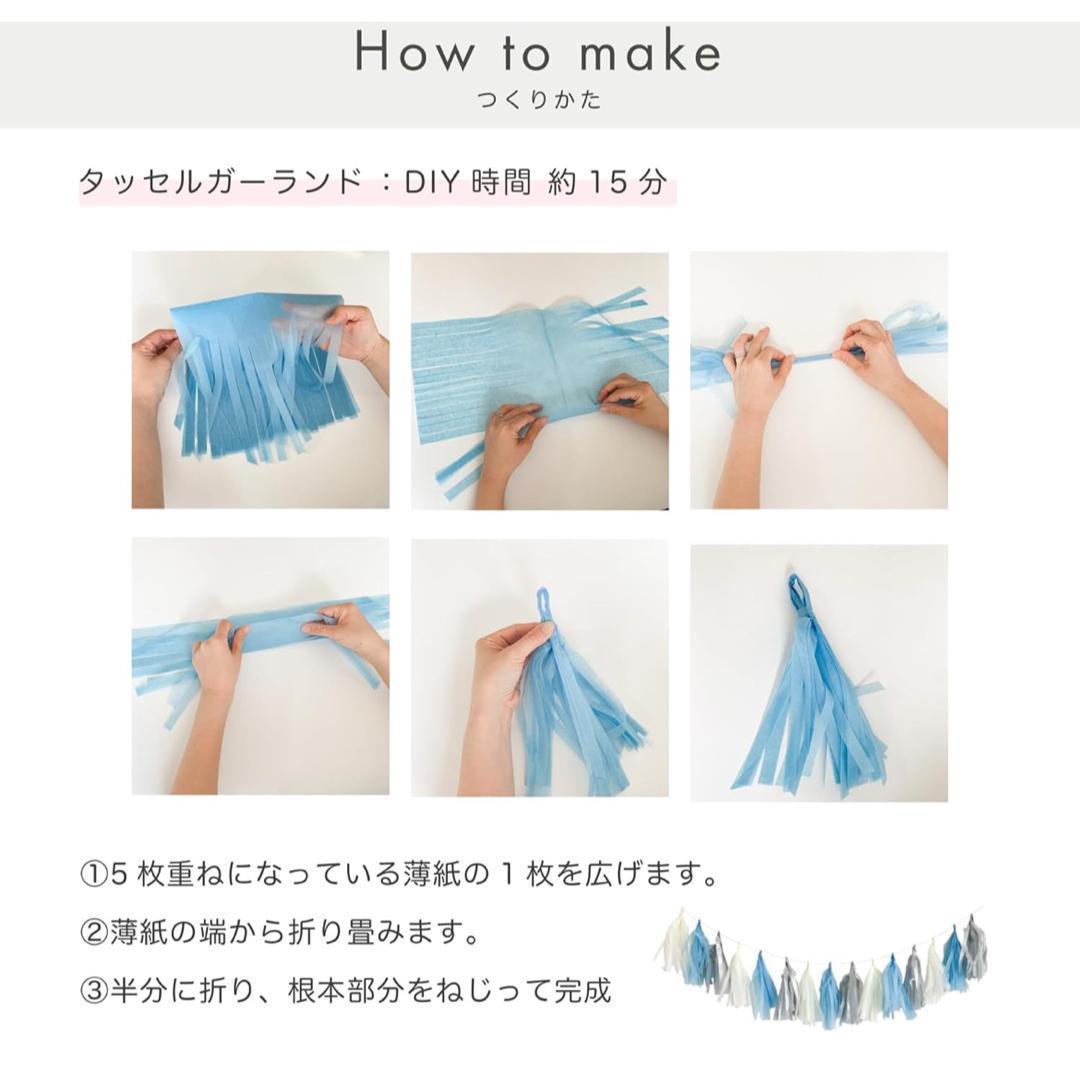 How to make
つくりかた

タッセルガーランド：DIY 時間 約 15 分

①5 枚重ねになっている薄紙の 1 枚を広げます。

②薄紙の端から折り畳みます。

③半分に折り、根本部分をねじって完成