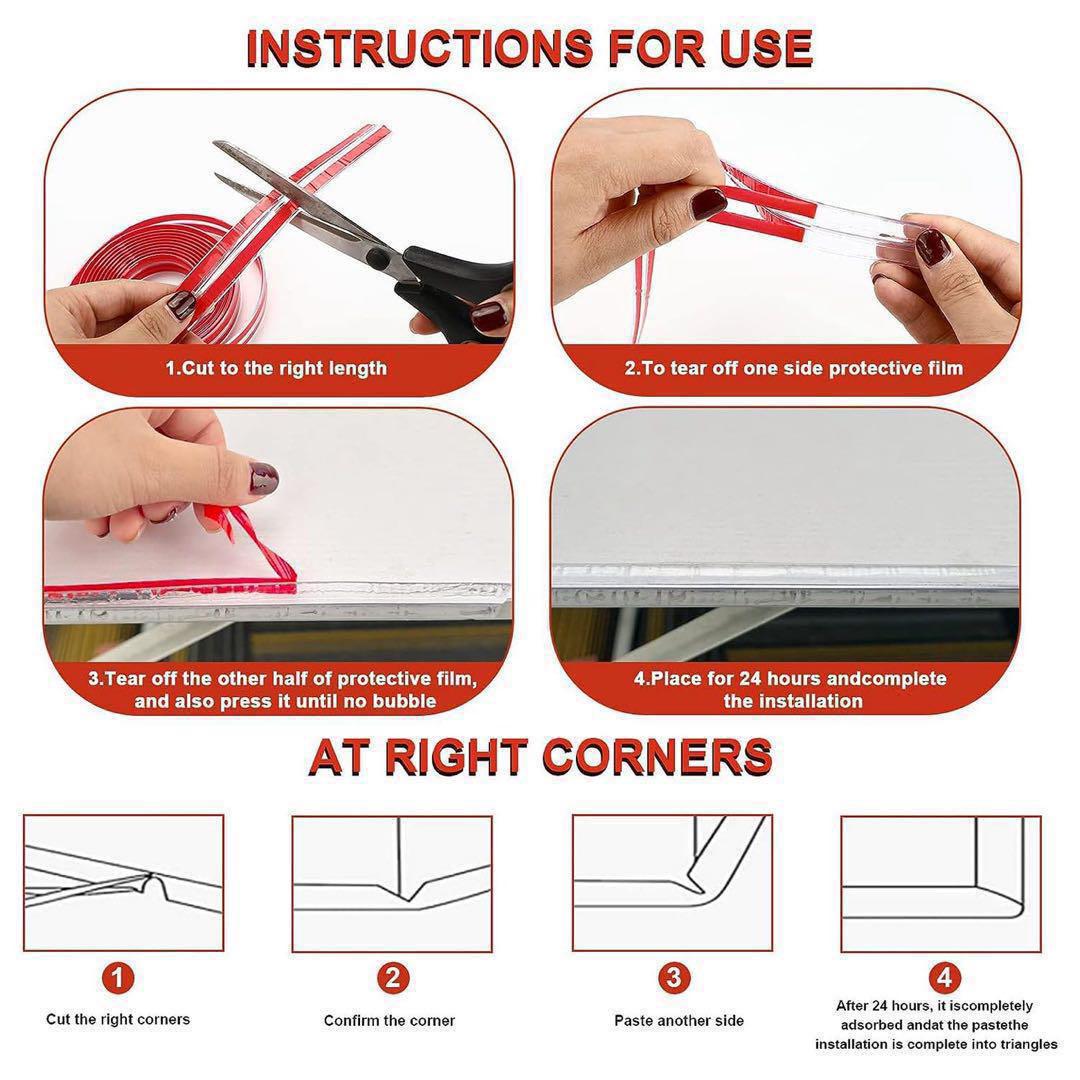 INSTRUCTIONS FOR USE

1.Cut to the right length

2.To tear off one side protective film

3.Tear off the other half of protective film, and also press it until no bubble

4.Place for 24 hours andcomplete the installation

AT RIGHT CORNERS

1
Cut the right corners

2
Confirm the corner

3
Paste another side

4
After 24 hours, it iscompletely adsorbed andat the pastethe installation is complete into triangles