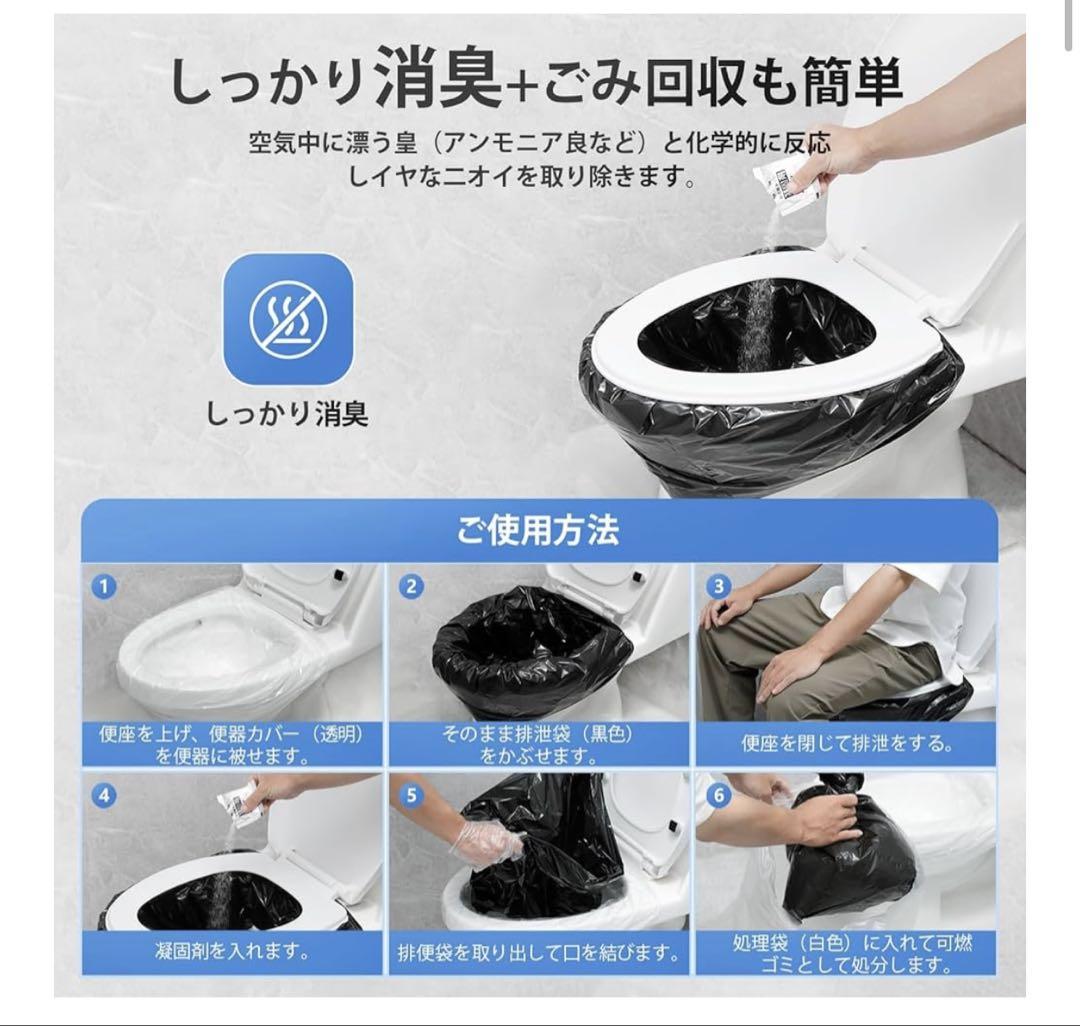 しっかり消臭+ごみ回収も簡単

空気中に漂う皇（アンモニア良など）と化学的に反応しイヤなニオイを取り除きます。

しっかり消臭

ご使用方法

1
便座を上げ、便器カバー（透明）を便器に被せます。

2
そのまま排泄袋（黒色）をかぶせます。

3
便座を閉じて排泄をする。

4
凝固剤を入れます。

5
排便袋を取り出して口を結びます。

6
処理袋（白色）に入れて可燃ゴミとして処分します。