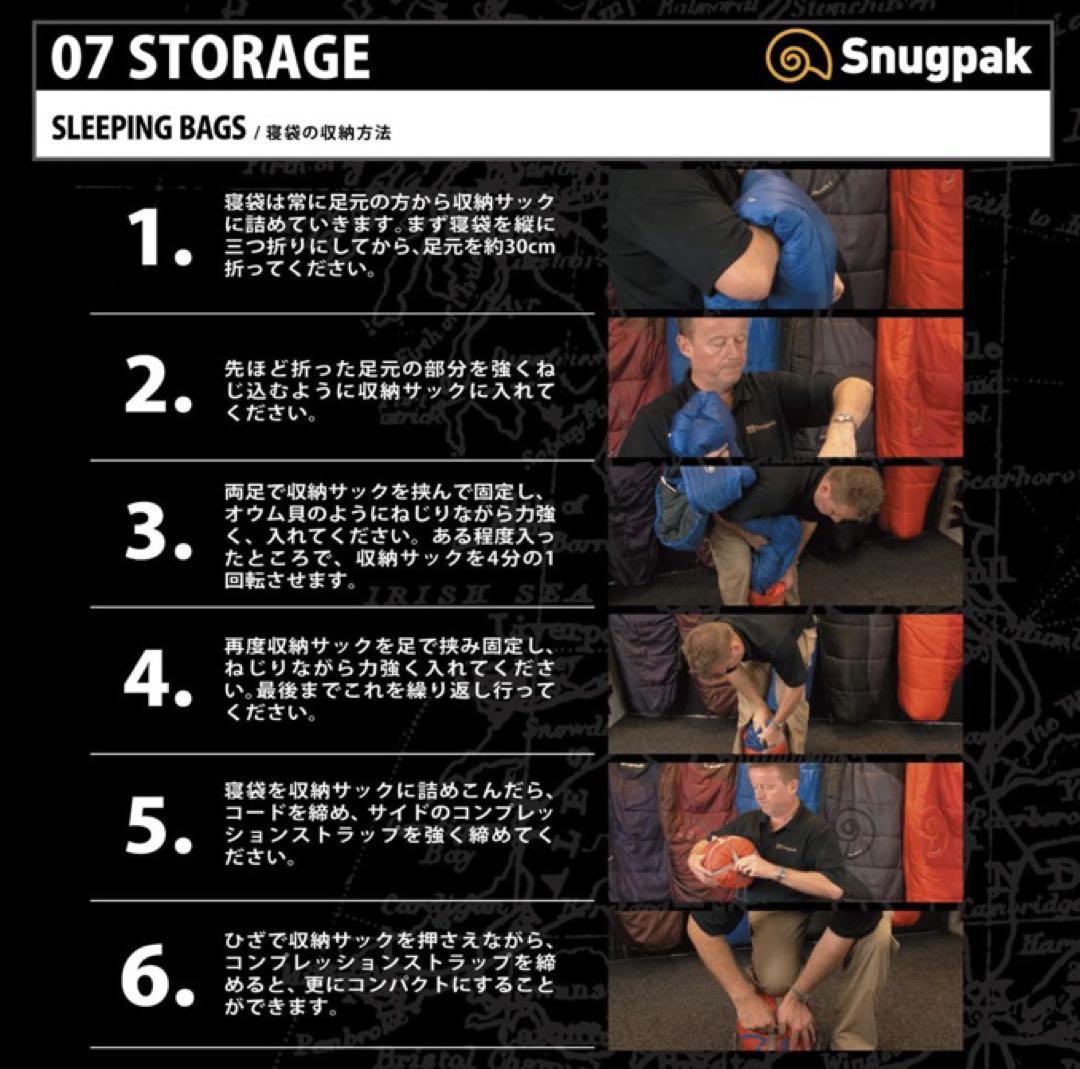 07 STORAGE

Snugpak

SLEEPING BAGS / 寝袋の収納方法

1. 寝袋は常に足元の方から収納サックに詰めていきます。まず寝袋を縦に三つ折りにしてから、足元を約30cm折ってください。

2. 先ほど折った足元の部分を強くねじ込むように収納サックに入れてください。

3. 両足で収納サックを挟んで固定し、オウム貝のようにねじりながら力強く、入れてください。ある程度入ったところで、収納サックを4分の1回転させます。

4. 再度収納サックを足で挟み固定し、ねじりながら力強く入れてください。最後までこれを繰り返し行ってください。

5. 寝袋を収納サックに詰めこんだら、コードを締め、サイドのコンプレッションストラップを強く締めてください。

6. ひざで収納サックを押さえながら、コンプレッションストラップを締めると、更にコンパクトにすることができます。