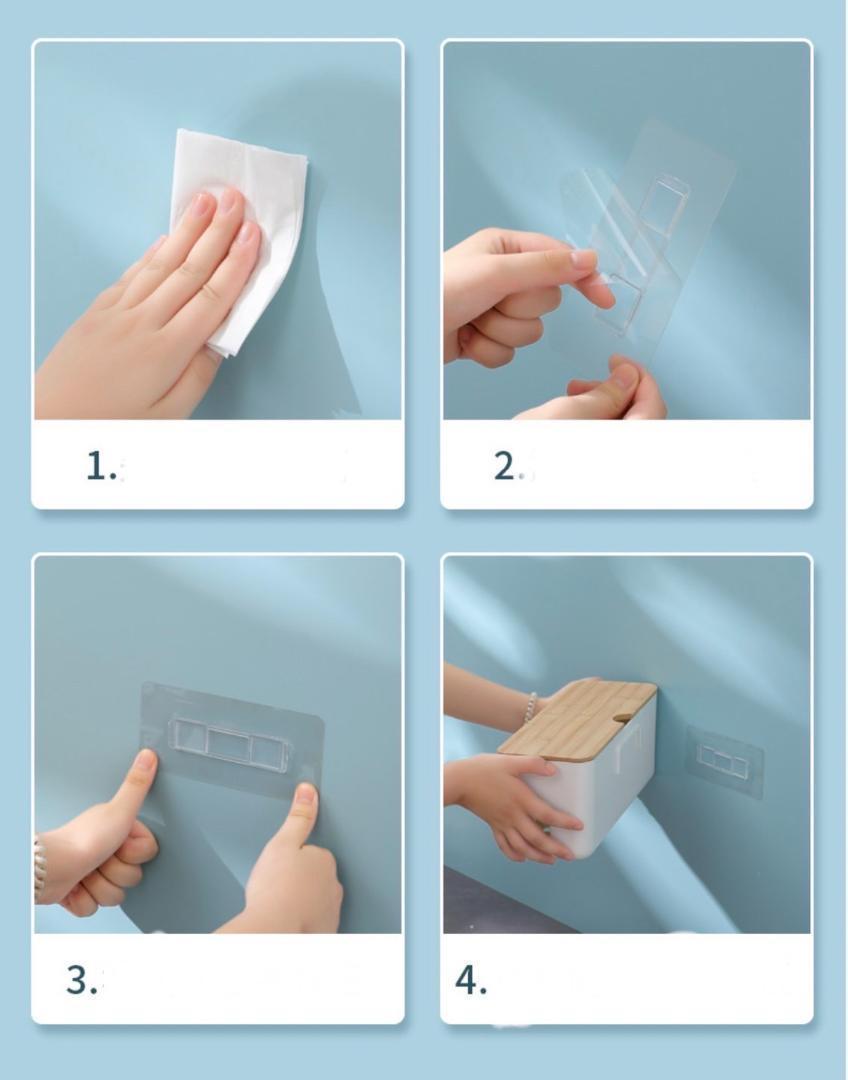 1.

2.

3.

4.