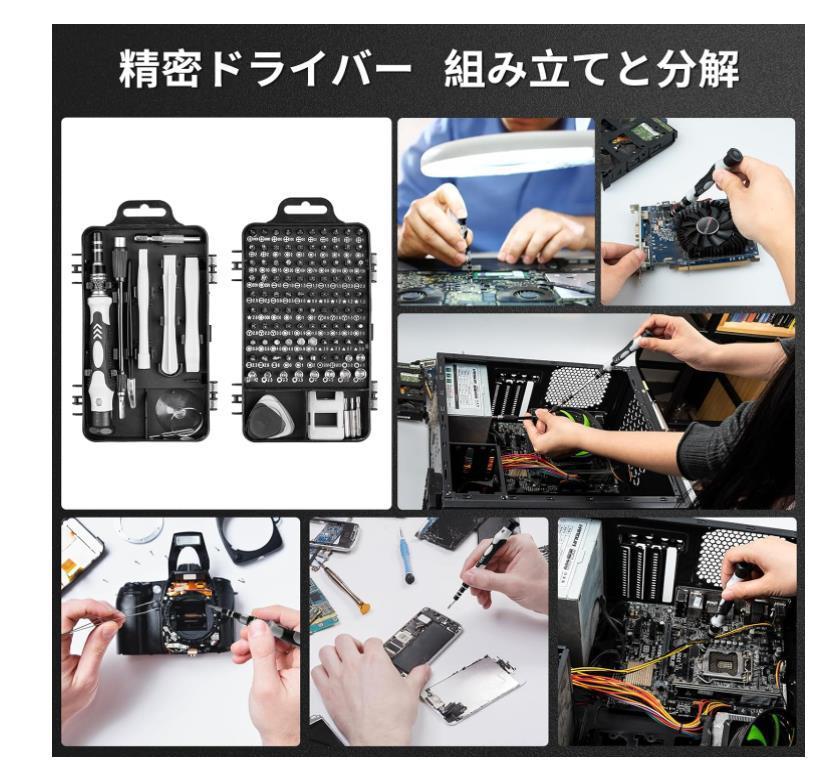 精密ドライバー　組み立てと分解