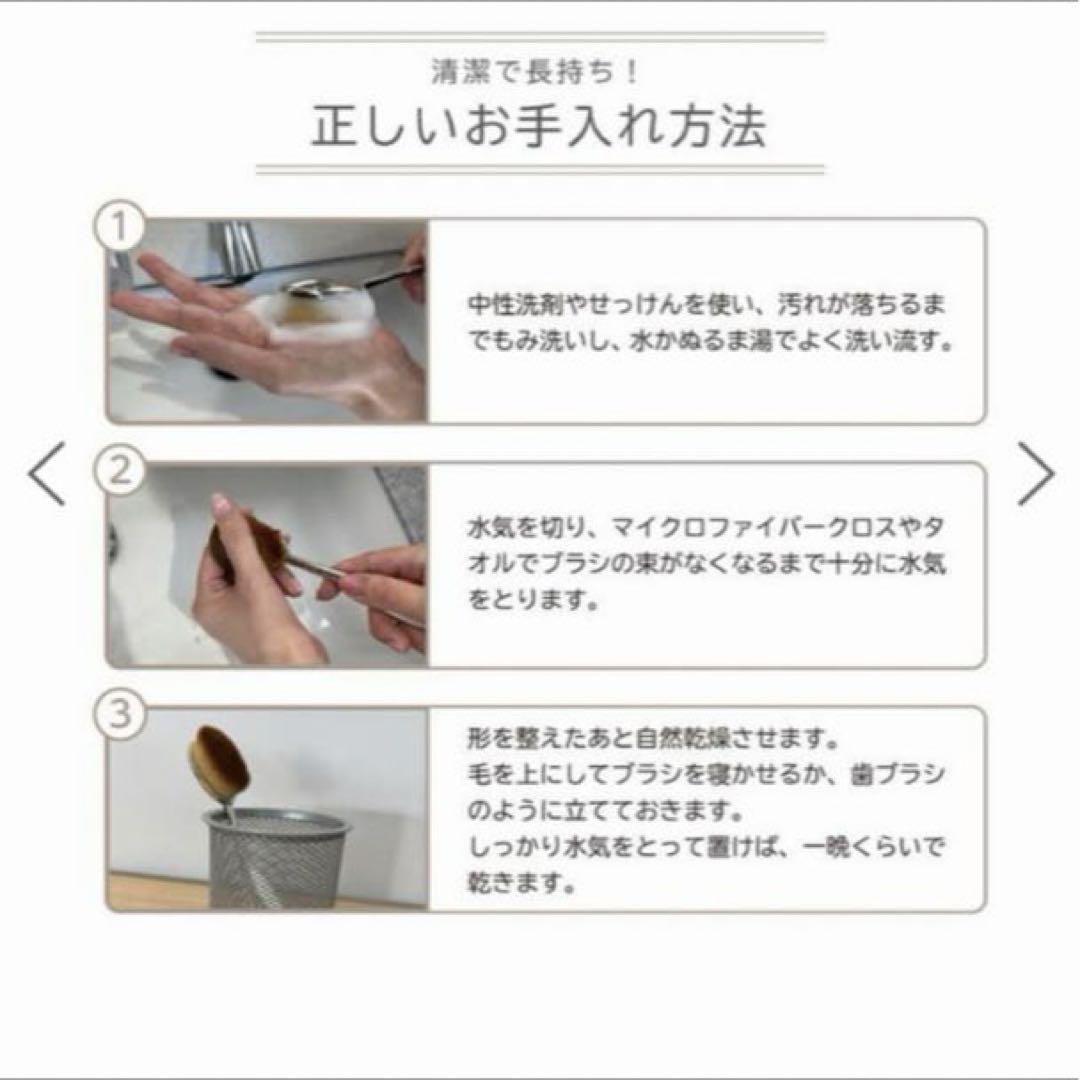 清潔で長持ち！
正しいお手入れ方法

1

中性洗剤やせっけんを使い、汚れが落ちるまでもみ洗いし、水かぬるま湯でよく洗い流す。

2

水気を切り、マイクロファイバークロスやタオルでブラシの束がなくなるまで十分に水気をとります。

3

形を整えたあと自然乾燥させます。
毛を上にしてブラシを寝かせるか、歯ブラシのように立てておきます。
しっかり水気をとって置けば、一晩くらいで乾きます。