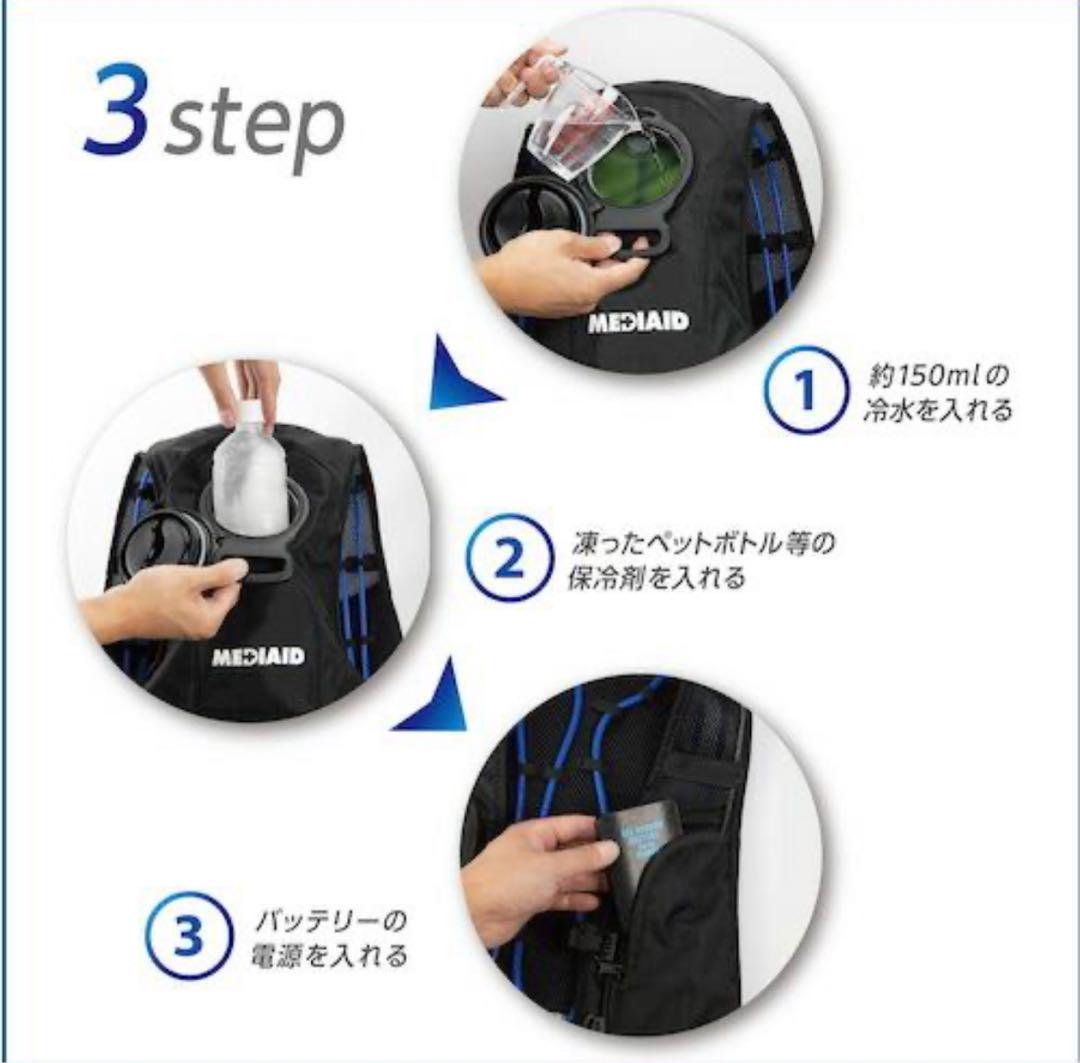 3 step

MEDIAID

1 約150mlの冷水を入れる

MEDIAID

2 凍ったペットボトル等の保冷剤を入れる

3 バッテリーの電源を入れる