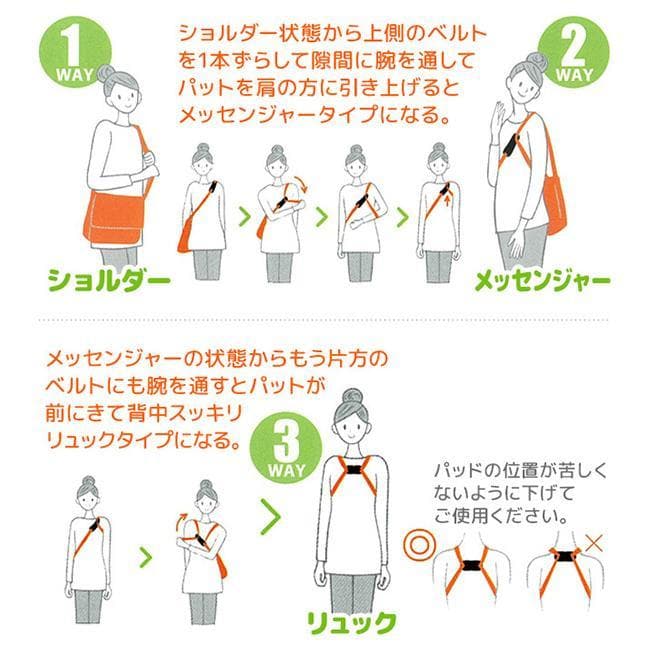 1 WAY

ショルダー状態から上側のベルトを1本ずらして隙間に腕を通してパットを肩の方に引き上げるとメッセンジャータイプになる。

2 WAY

ショルダー

メッセンジャー

メッセンジャーの状態からもう片方のベルトにも腕を通すとパットが前にきて背中スッキリリュックタイプになる。

3 WAY

パッドの位置が苦しくないように下げてご使用ください。

◎

×

リュック