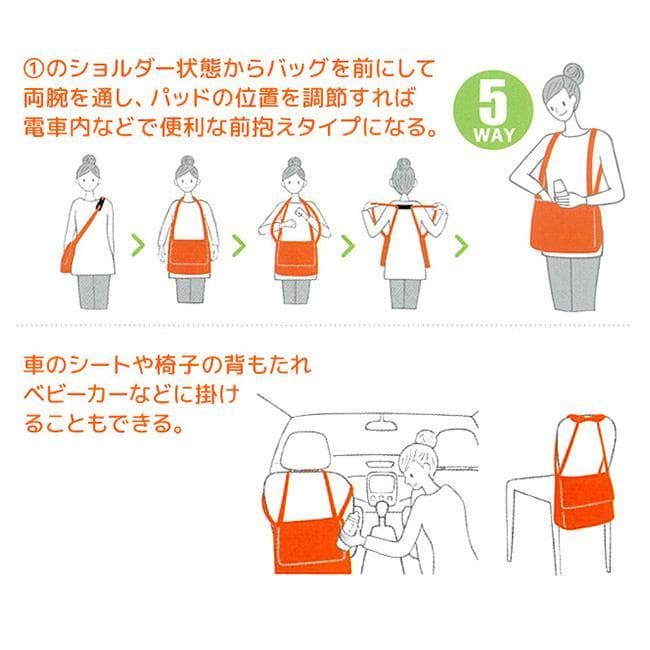 ①のショルダー状態からバッグを前にして両腕を通し、パッドの位置を調節すれば電車内などで便利な前抱えタイプになる。

5
WAY

車のシートや椅子の背もたれベビーカーなどに掛けることもできる。