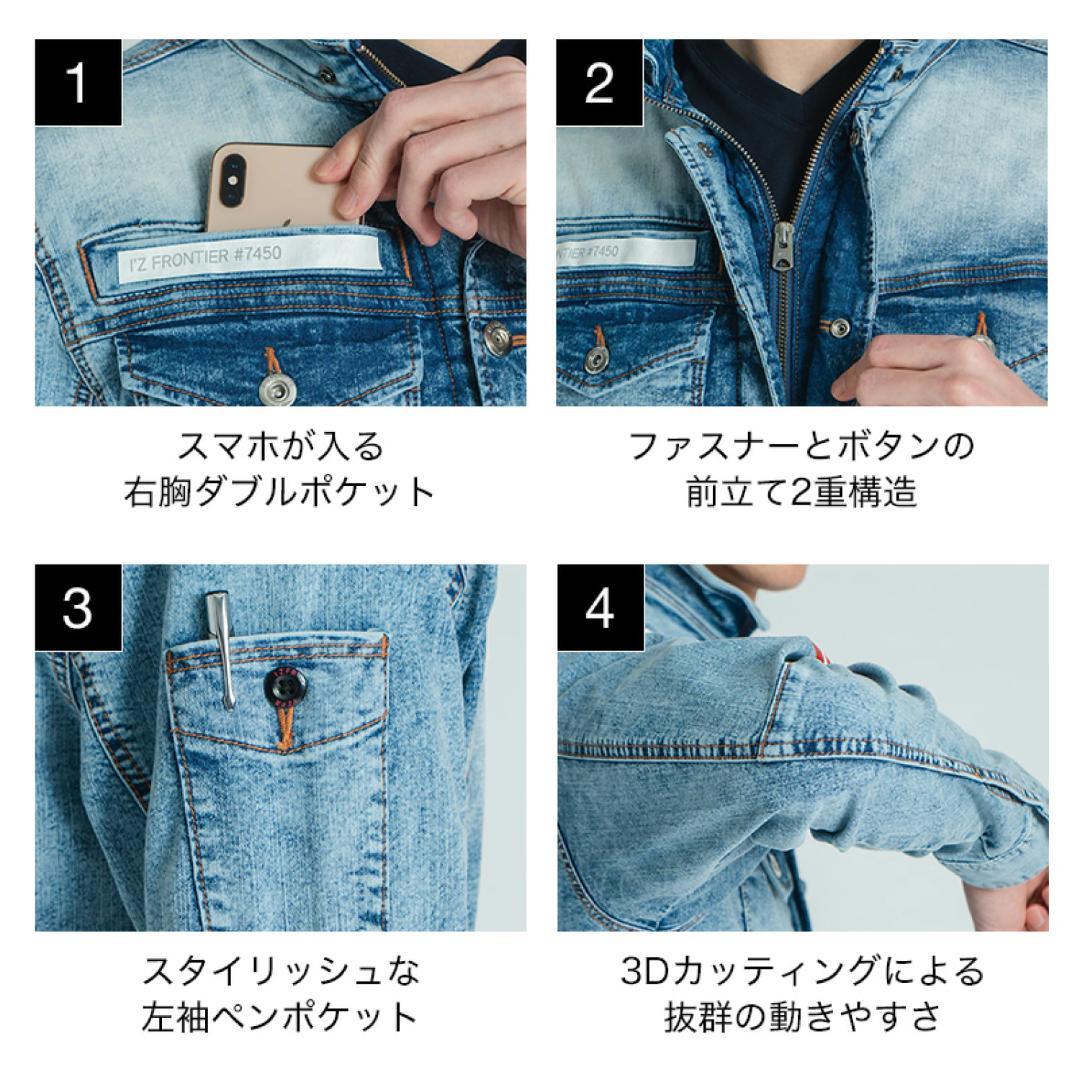 1

I'Z FRONTIER #7450

スマホが入る
右胸ダブルポケット

2

FRONTIER #7450

ファスナーとボタンの
前立て2重構造

3

スタイリッシュな
左袖ペンポケット

4

3Dカッティングによる
抜群の動きやすさ