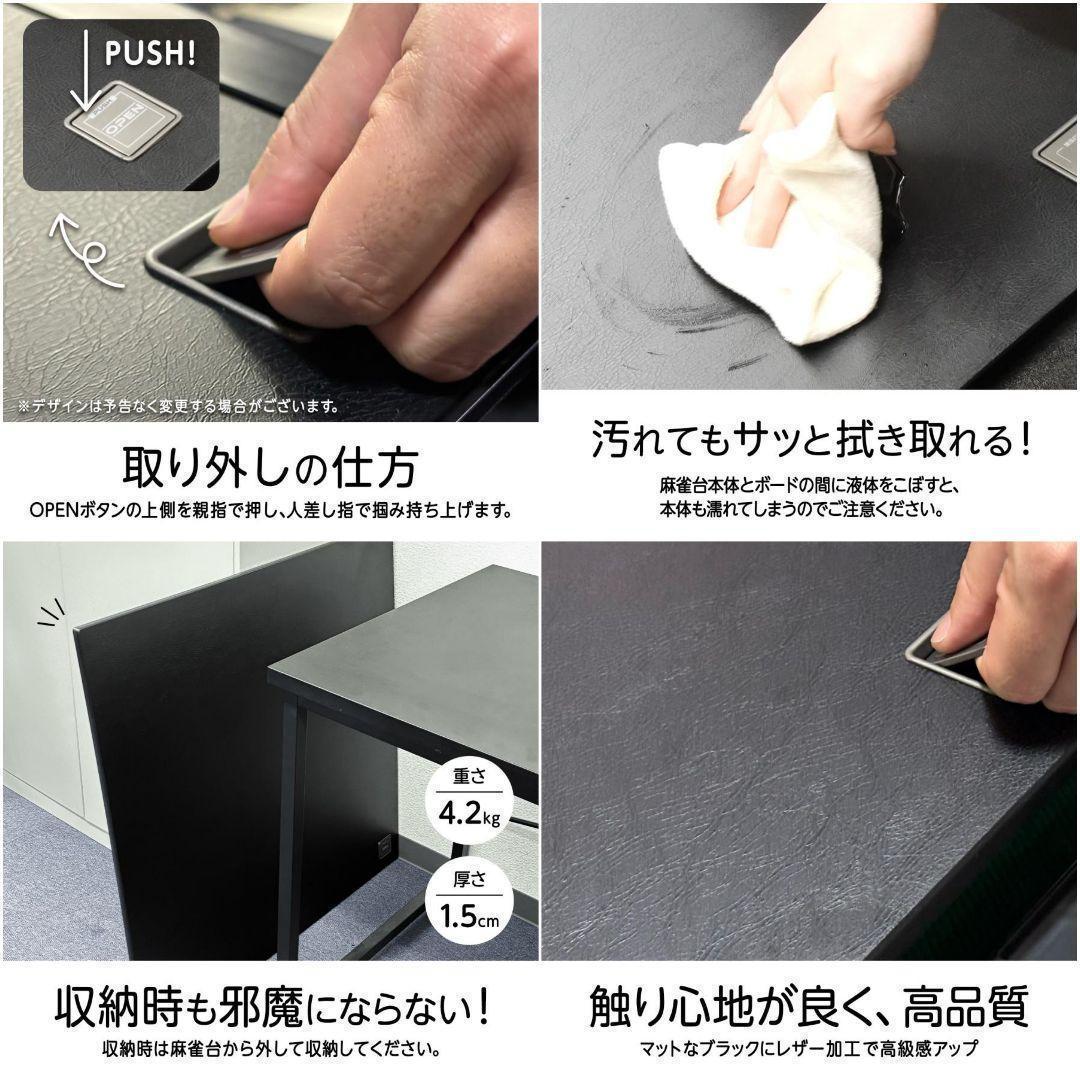 PUSH!

OPEN

※デザインは予告なく変更する場合がございます。

取り外しの仕方

OPENボタンの上側を親指で押し、人差し指で掴み持ち上げます。

汚れてもサッと拭き取れる！

麻雀台本体とボードの間に液体をこぼすと、本体も濡れてしまうのでご注意ください。

重さ 4.2kg

厚さ 1.5cm

収納時も邪魔にならない！

収納時は麻雀台から外して収納してください。

触り心地が良く、高品質

マットなブラックにレザー加工で高級感アップ