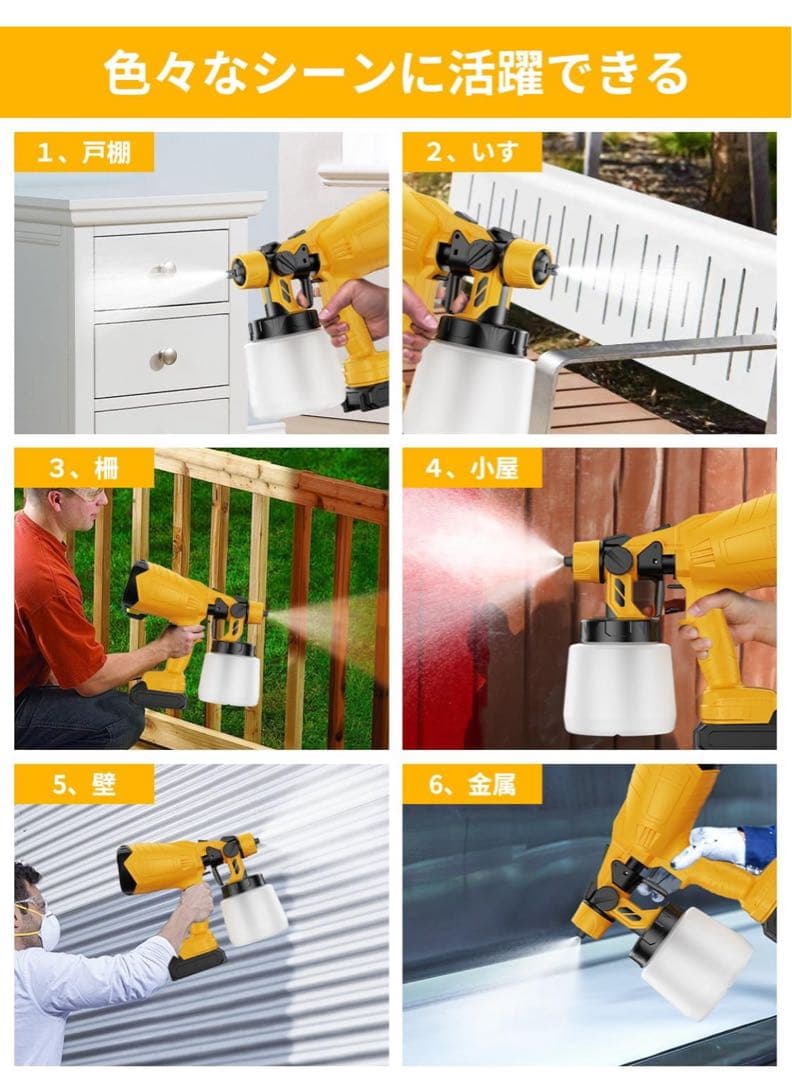 色々なシーンに活躍できる

1、戸棚

2、いす

3、柵

4、小屋

5、壁

6、金属