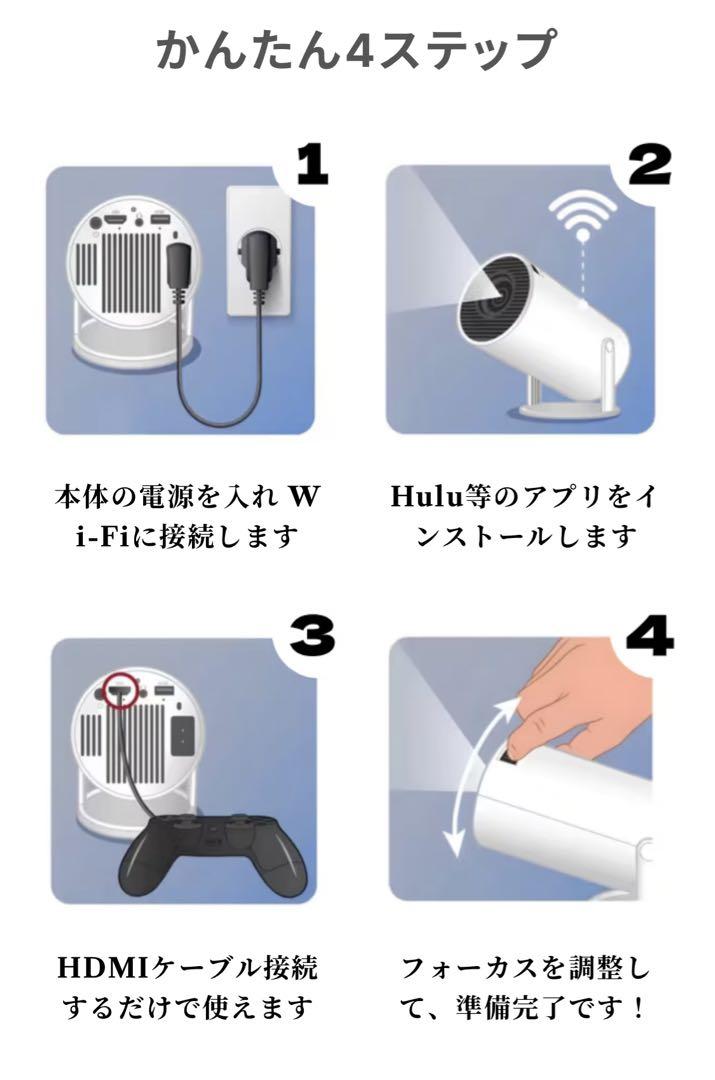 かんたん4ステップ

1

本体の電源を入れ Wi-Fiに接続します

2

Hulu等のアプリをインストールします

3

HDMIケーブル接続するだけで使えます

4

フォーカスを調整して、準備完了です！