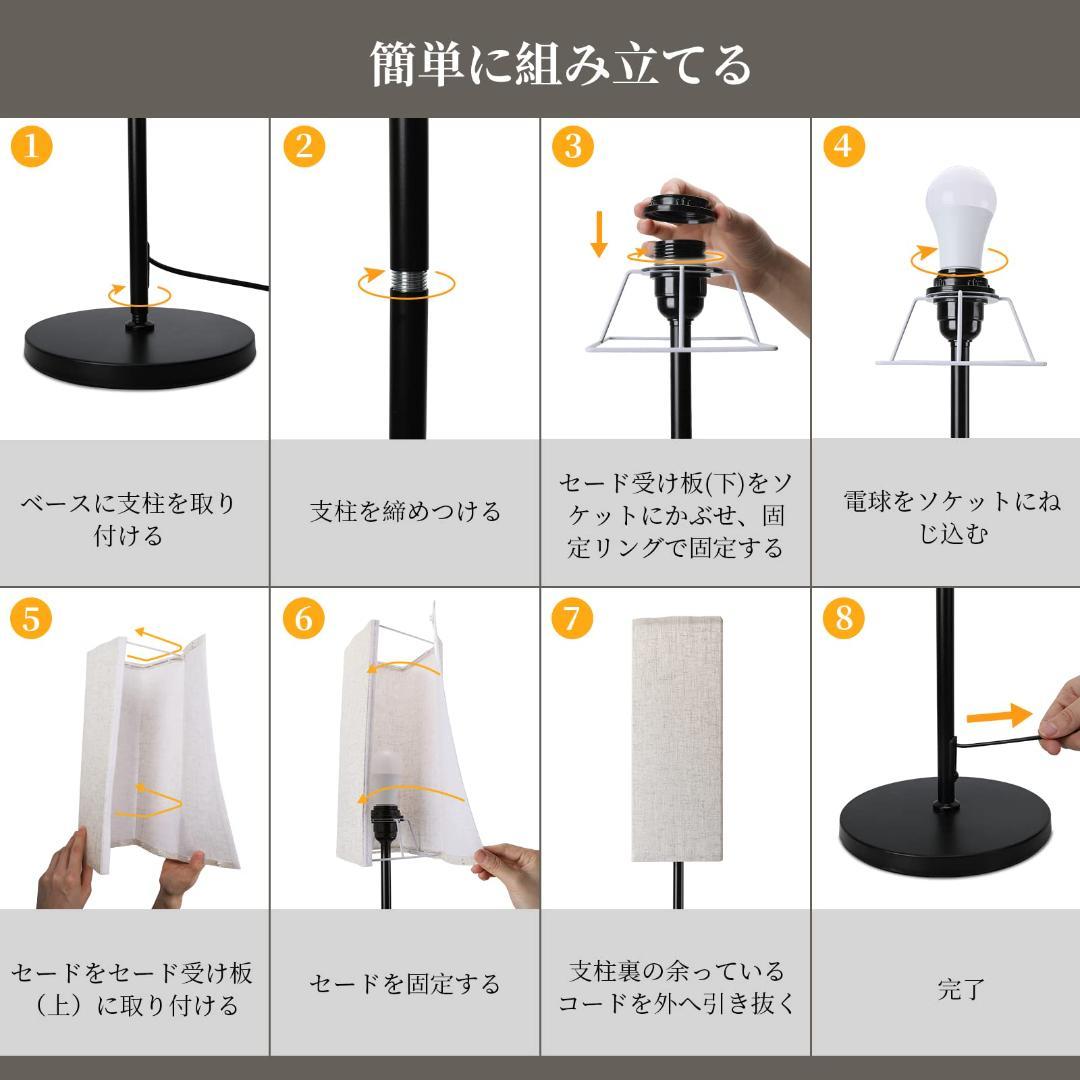 簡単に組み立てる

1

ベースに支柱を取り付ける

2

支柱を締めつける

3

セード受け板(下)をソケットにかぶせ、固定リングで固定する

4

電球をソケットにねじ込む

5

セードをセード受け板（上）に取り付ける

6

セードを固定する

7

支柱裏の余っているコードを外へ引き抜く

8

完了