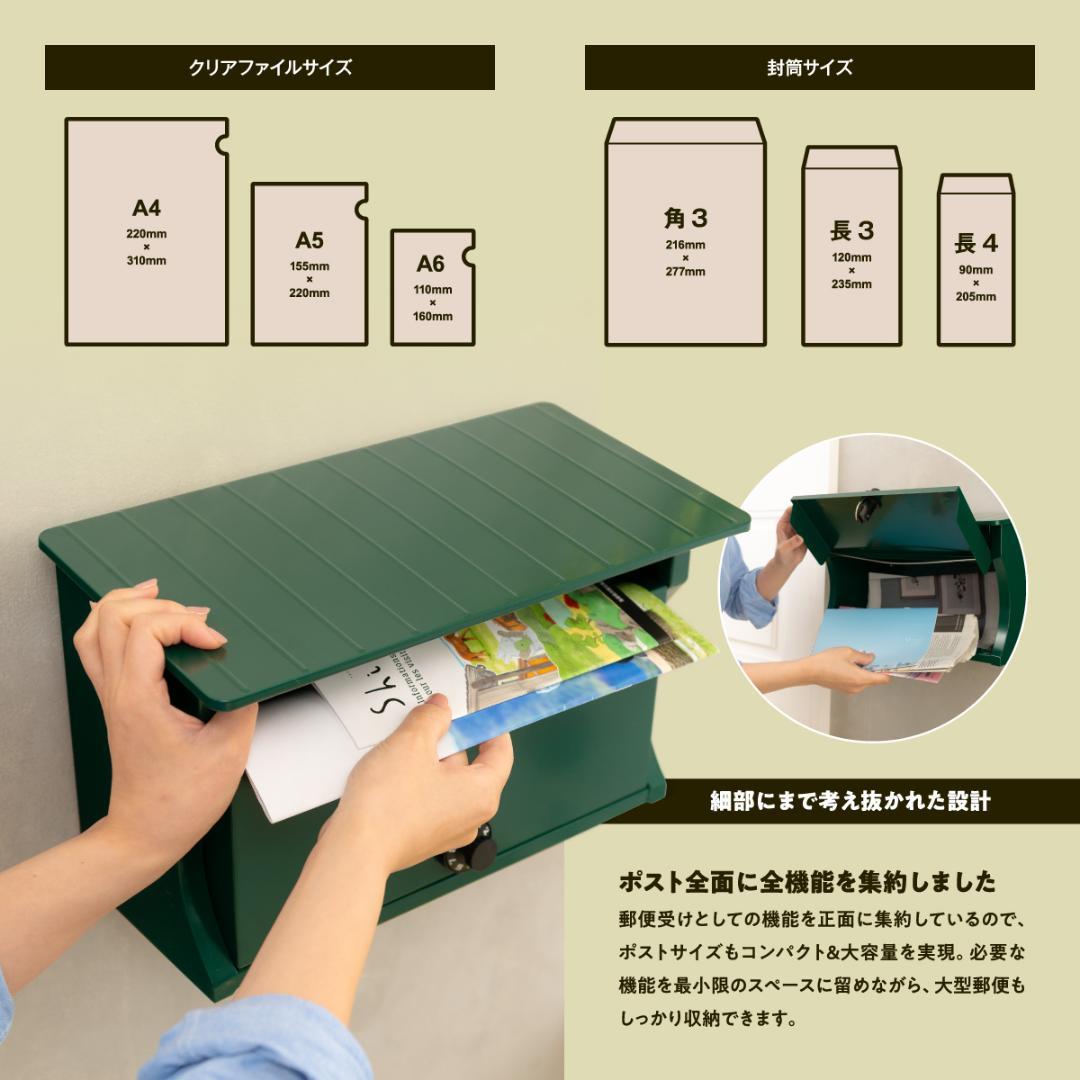 クリアファイルサイズ

A4
220mm
×
310mm

A5
155mm
×
220mm

A6
110mm
×
160mm

封筒サイズ

角３
216mm
×
277mm

長３
120mm
×
235mm

長４
90mm
×
205mm

細部にまで考え抜かれた設計

ポスト全面に全機能を集約しました

郵便受けとしての機能を正面に集約しているので、ポストサイズもコンパクト&大容量を実現。必要な機能を最小限のスペースに留めながら、大型郵便もしっかり収納できます。