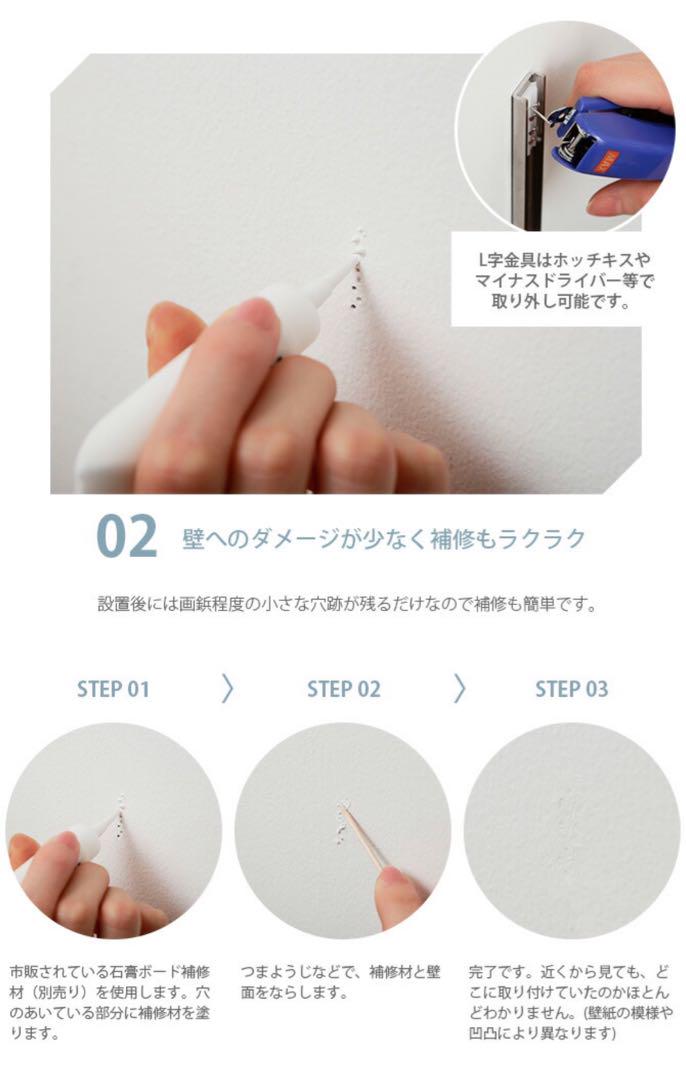 L字金具はホッチキスやマイナスドライバー等で取り外し可能です。

02 壁へのダメージが少なく補修もラクラク

設置後には画鋲程度の小さな穴跡が残るだけなので補修も簡単です。

STEP 01

STEP 02

STEP 03

市販されている石膏ボード補修材（別売り）を使用します。穴のあいている部分に補修材を塗ります。

つまようじなどで、補修材と壁面をならします。

完了です。近くから見ても、どこに取り付けていたのかほとんどわかりません。(壁紙の模様や凹凸により異なります)