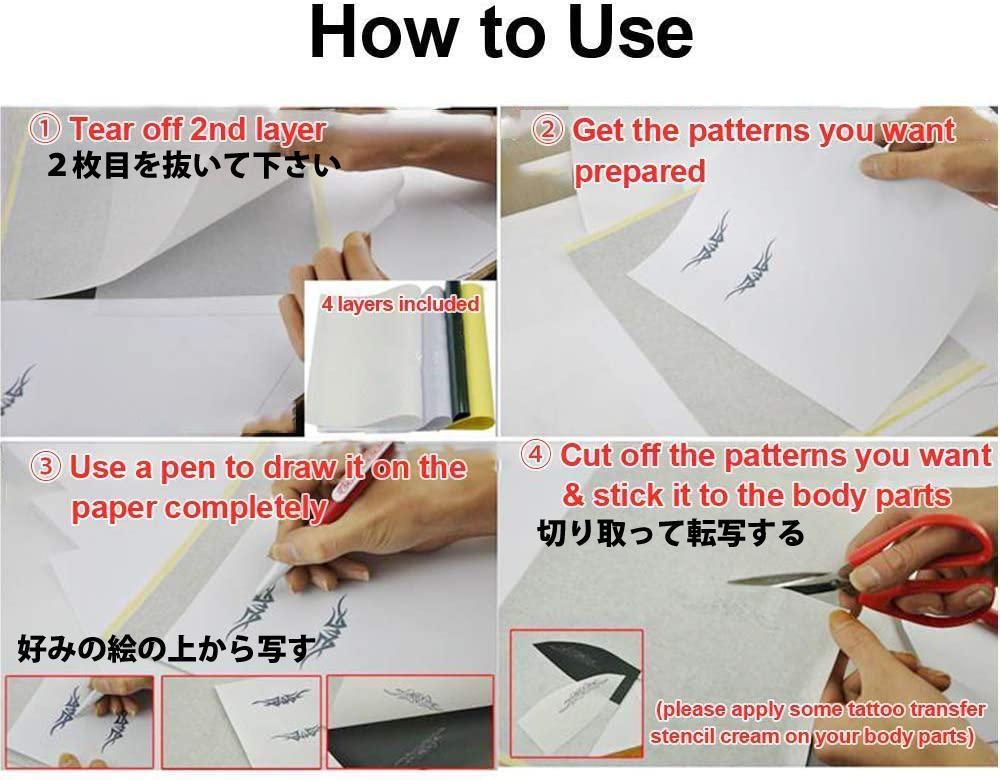 How to Use

① Tear off 2nd layer
２枚目を抜いて下さい

4 layers included

② Get the patterns you want prepared

③ Use a pen to draw it on the paper completely

好みの絵の上から写す

④ Cut off the patterns you want & stick it to the body parts
切り取って転写する

(please apply some tattoo transfer stencil cream on your body parts)