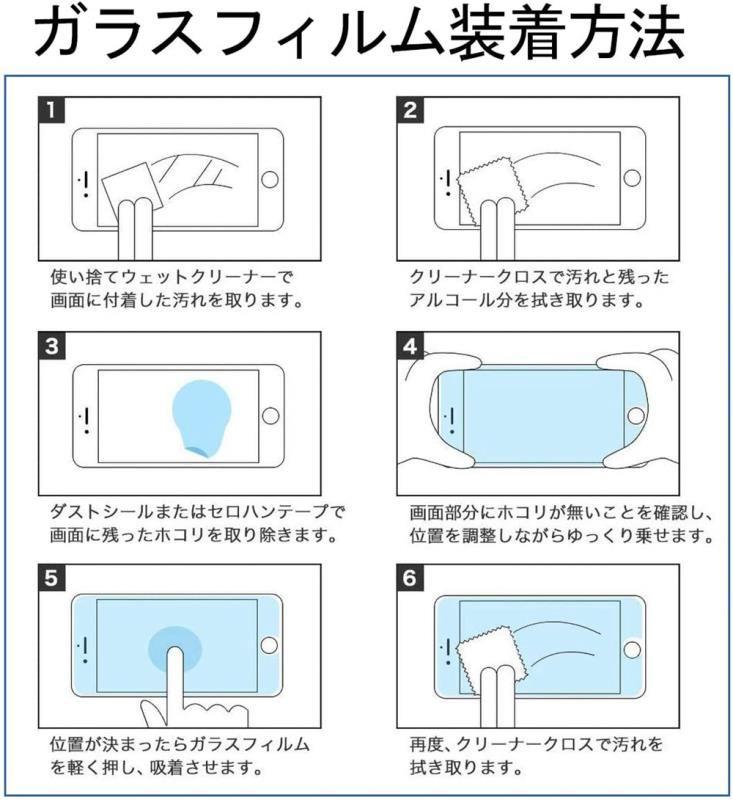 ガラスフィルム装着方法

1

使い捨てウェットクリーナーで画面に付着した汚れを取ります。

2

クリーナークロスで汚れと残ったアルコール分を拭き取ります。

3

ダストシールまたはセロハンテープで画面に残ったホコリを取り除きます。

4

画面部分にホコリが無いことを確認し、位置を調整しながらゆっくり乗せます。

5

位置が決まったらガラスフィルムを軽く押し、吸着させます。

6

再度、クリーナークロスで汚れを拭き取ります。