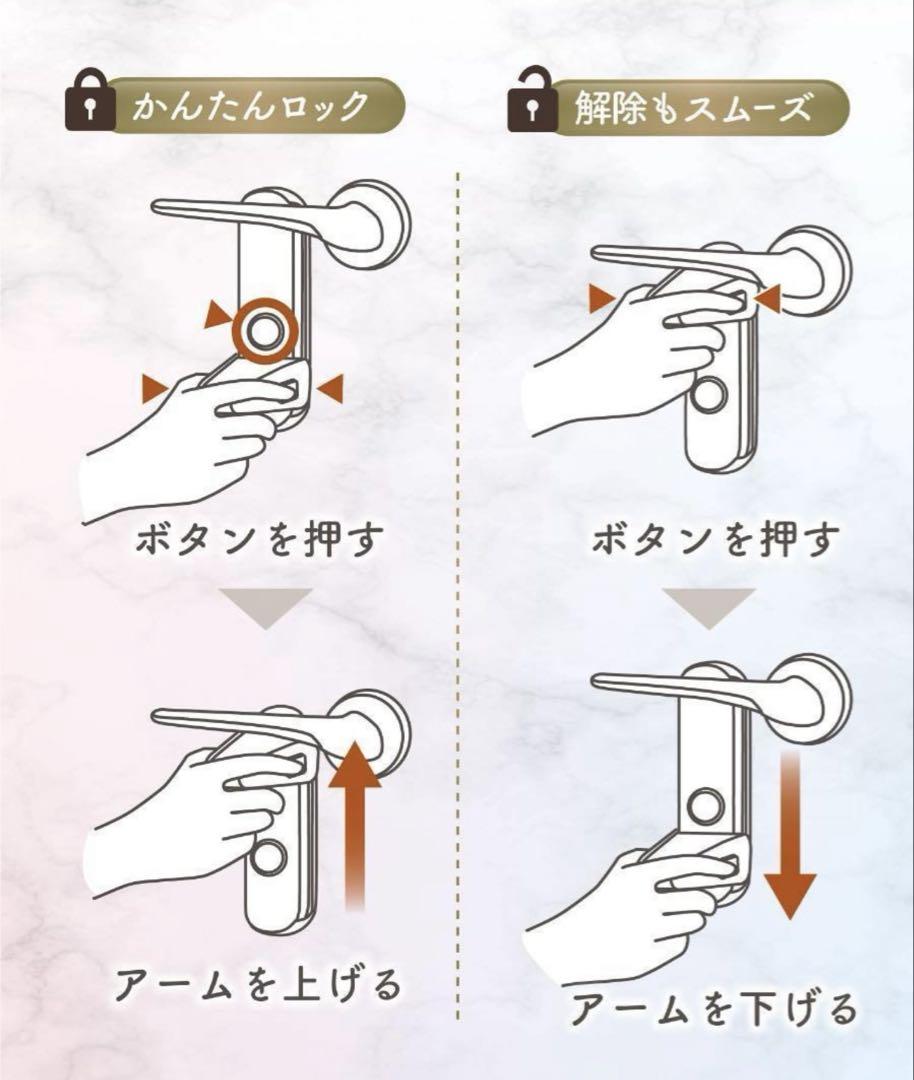 かんたんロック

ボタンを押す

アームを上げる

解除もスムーズ

ボタンを押す

アームを下げる