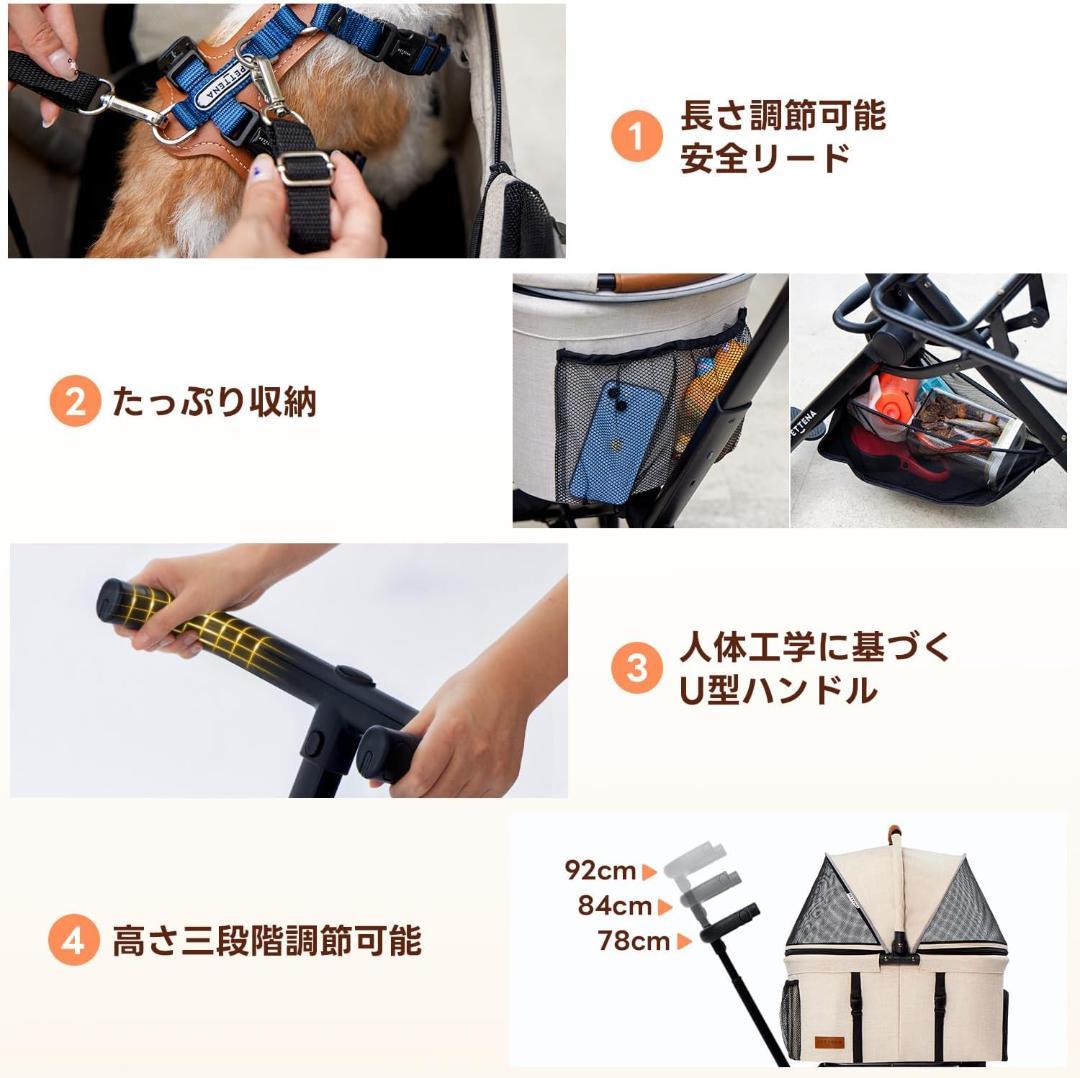 PETTENA

1 長さ調節可能
安全リード

2 たっぷり収納

PETTENA

3 人体工学に基づく
U型ハンドル

4 高さ三段階調節可能

92cm
84cm
78cm