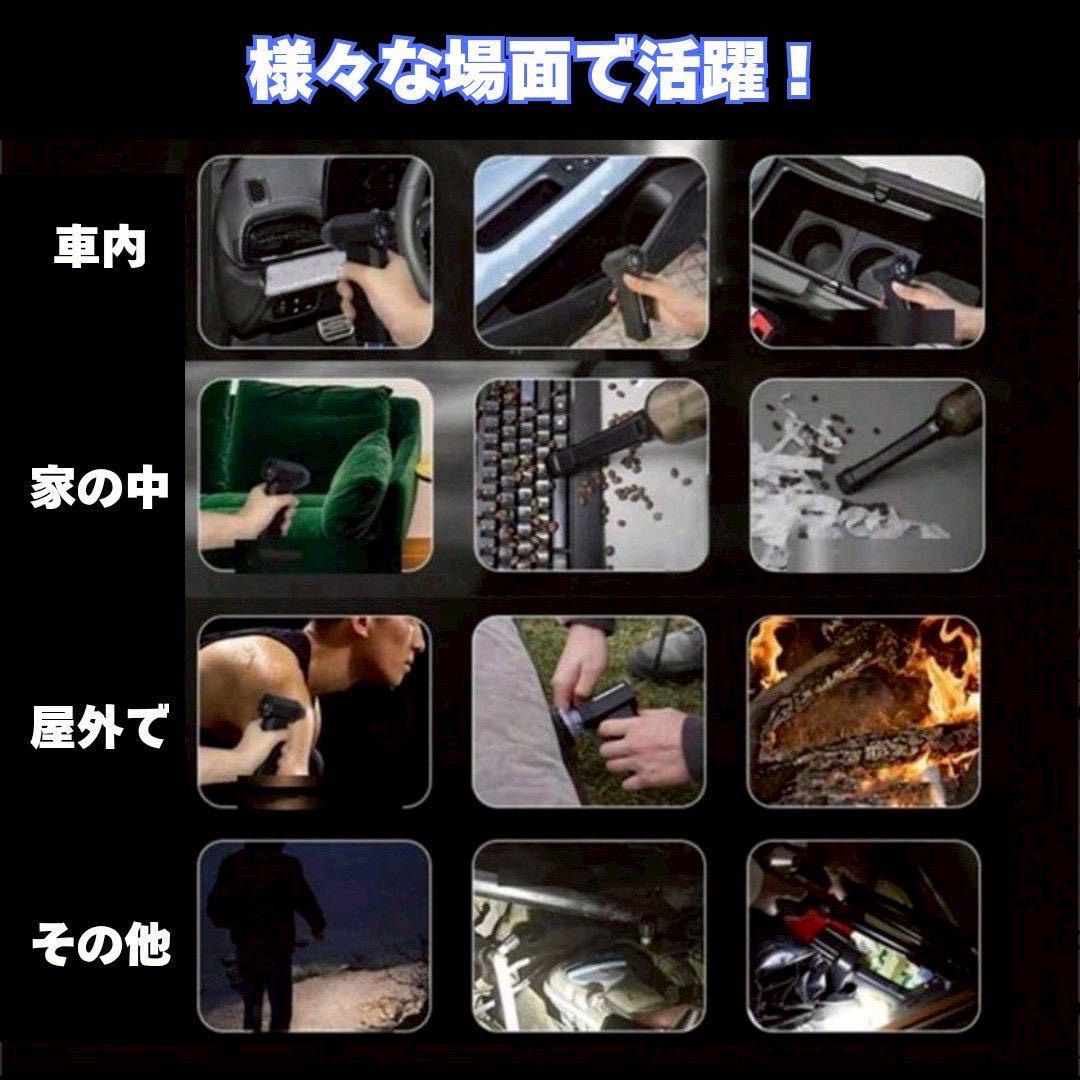 様々な場面で活躍！

車内

家の中

屋外で

その他