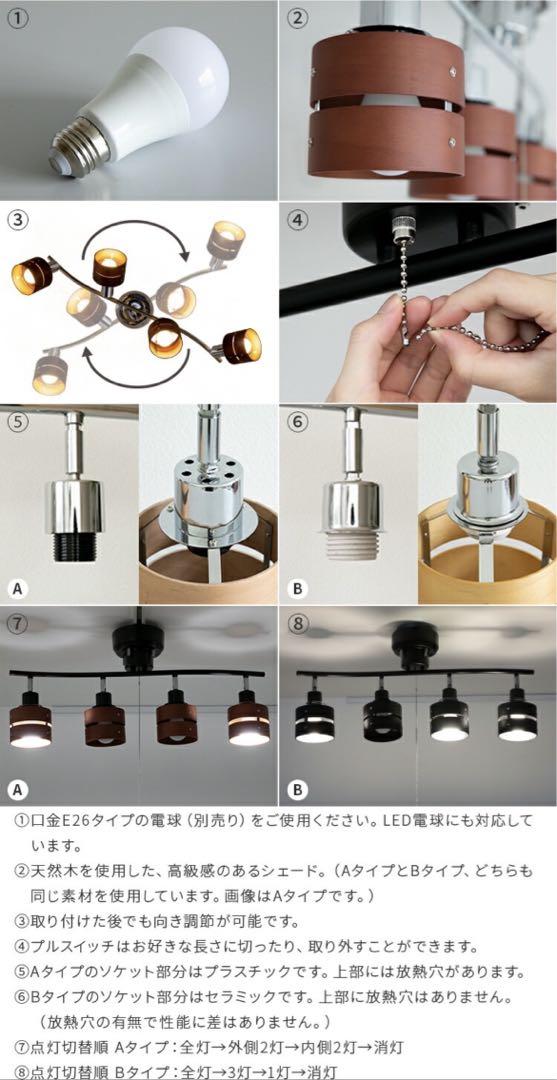 ①

②

③

④

⑤

A

⑥

B

⑦

A

⑧

B

①口金E26タイプの電球（別売り）をご使用ください。LED電球にも対応しています。
②天然木を使用した、高級感のあるシェード。（AタイプとBタイプ、どちらも同じ素材を使用しています。画像はAタイプです。）
③取り付けた後でも向き調節が可能です。
④プルスイッチはお好きな長さに切ったり、取り外すことができます。
⑤Aタイプのソケット部分はプラスチックです。上部には放熱穴があります。
⑥Bタイプのソケット部分はセラミックです。上部に放熱穴はありません。（放熱穴の有無で性能に差はありません。）
⑦点灯切替順 Aタイプ：全灯→外側2灯→内側2灯→消灯
⑧点灯切替順 Bタイプ：全灯→3灯→1灯→消灯