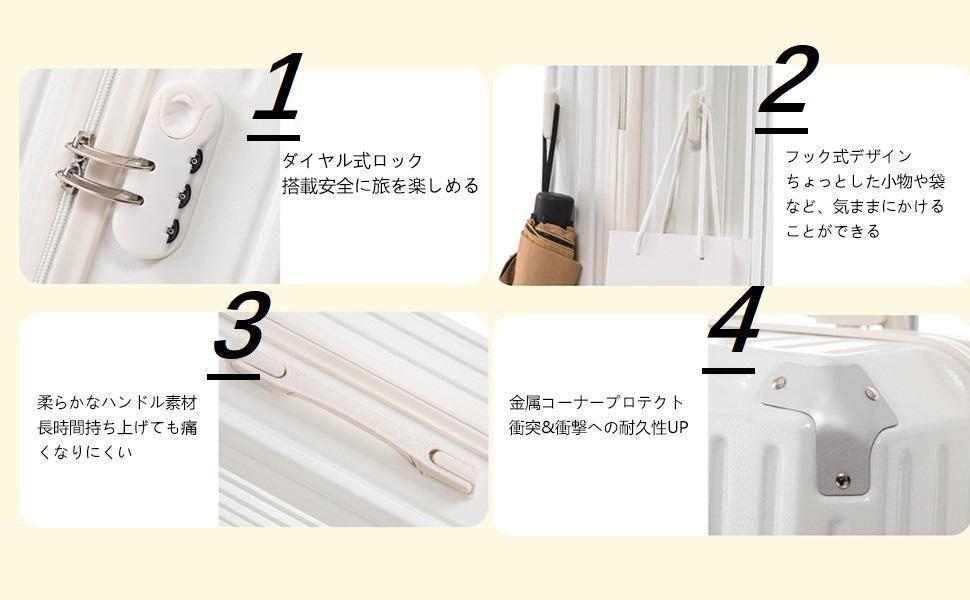 1
ダイヤル式ロック
搭載安全に旅を楽しめる

2
フック式デザイン
ちょっとした小物や袋など、気ままにかけることができる

3
柔らかなハンドル素材
長時間持ち上げても痛くなりにくい

4
金属コーナープロテクト
衝突&衝撃への耐久性UP