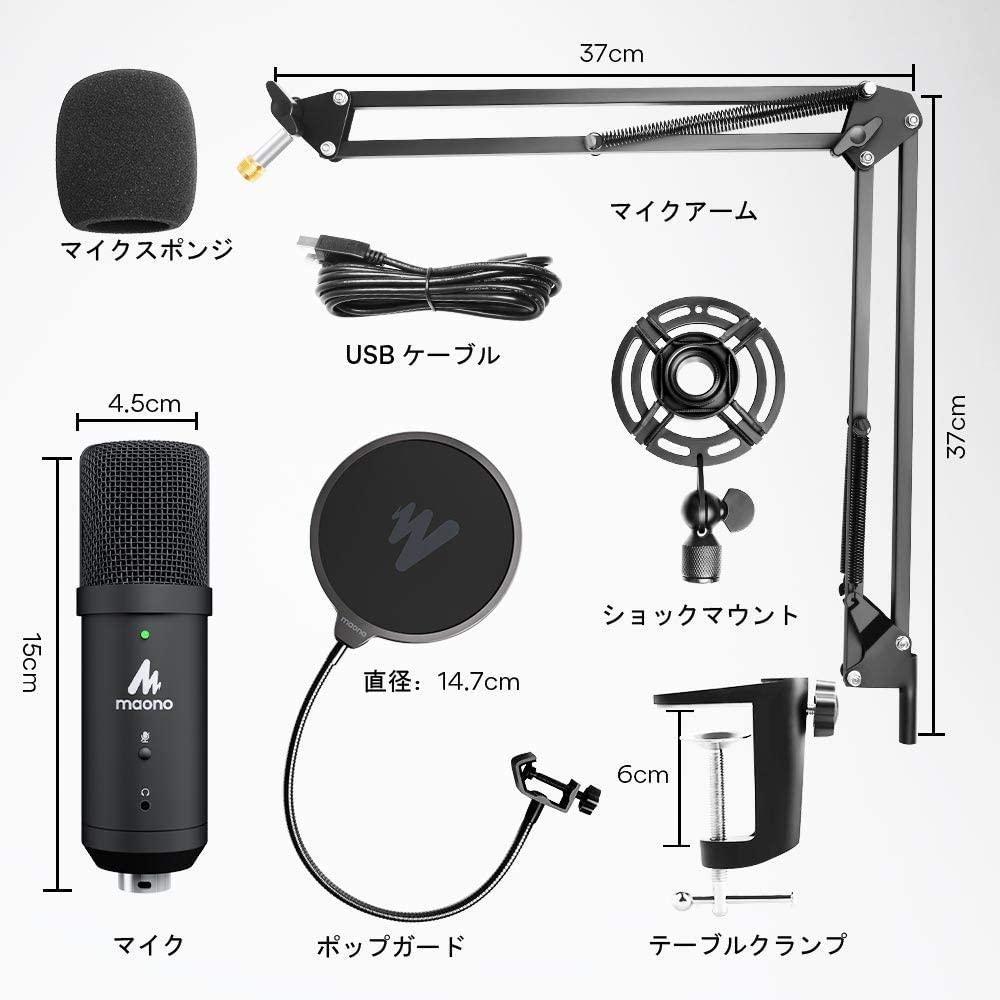 37cm

マイクスポンジ

マイクアーム

USB ケーブル

4.5cm

37cm

15cm

maono

maono

ショックマウント

直径：14.7cm

6cm

マイク

ポップガード

テーブルクランプ