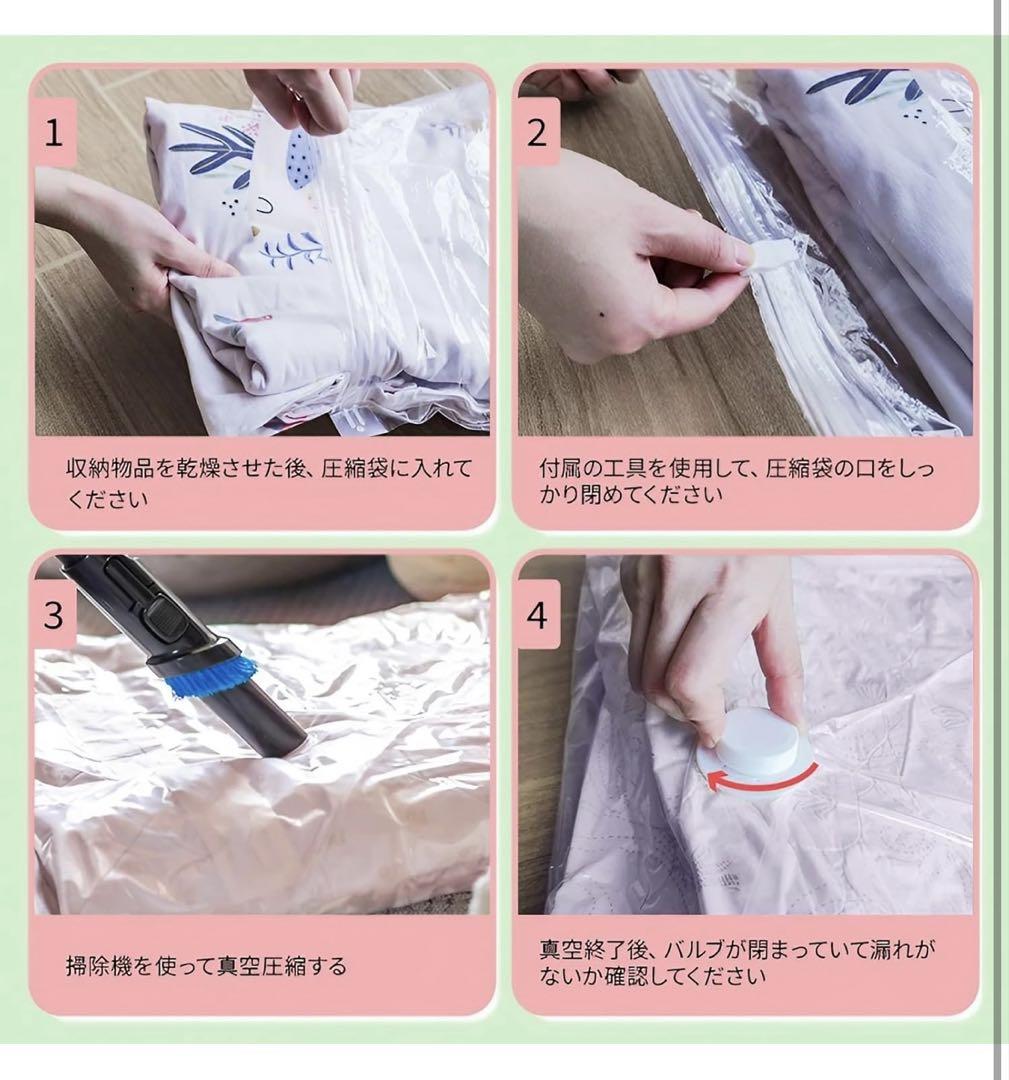 1

収納物品を乾燥させた後、圧縮袋に入れてください

2

付属の工具を使用して、圧縮袋の口をしっかり閉めてください

3

掃除機を使って真空圧縮する

4

真空終了後、バルブが閉まっていて漏れがないか確認してください