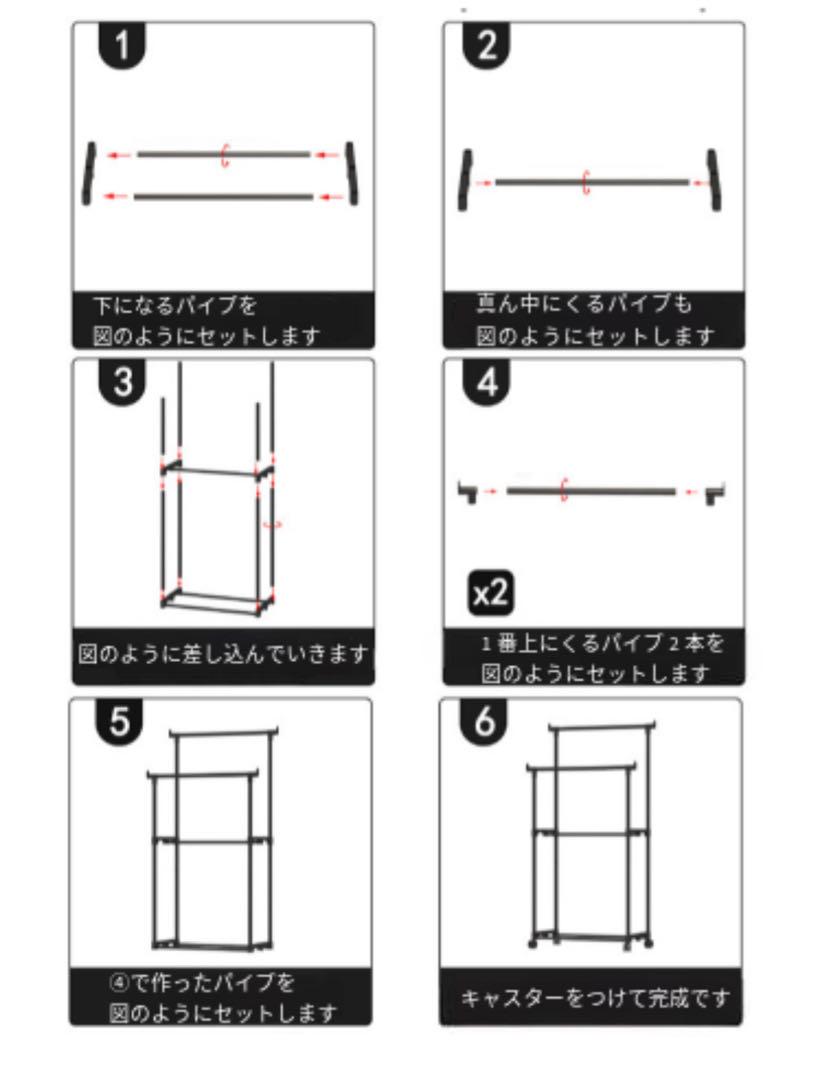 1

下になるパイプを
図のようにセットします

2

真ん中にくるパイプも
図のようにセットします

3

図のように差し込んでいきます

4

x2

１番上にくるパイプ２本を
図のようにセットします

5

④で作ったパイプを
図のようにセットします

6

キャスターをつけて完成です