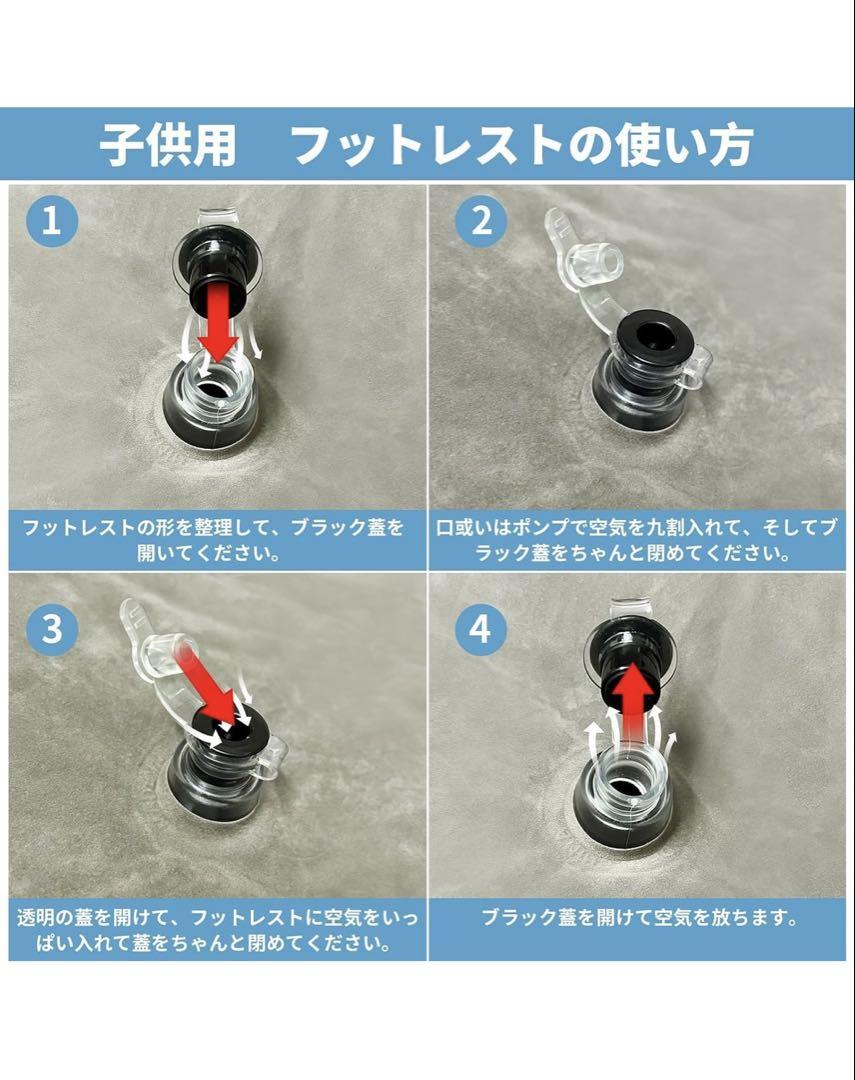 子供用　フットレストの使い方

1

フットレストの形を整理して、ブラック蓋を開いてください。

2

口或いはポンプで空気を九割入れて、そしてブラック蓋をちゃんと閉めてください。

3

透明の蓋を開けて、フットレストに空気をいっぱい入れて蓋をちゃんと閉めてください。

4

ブラック蓋を開けて空気を放ちます。