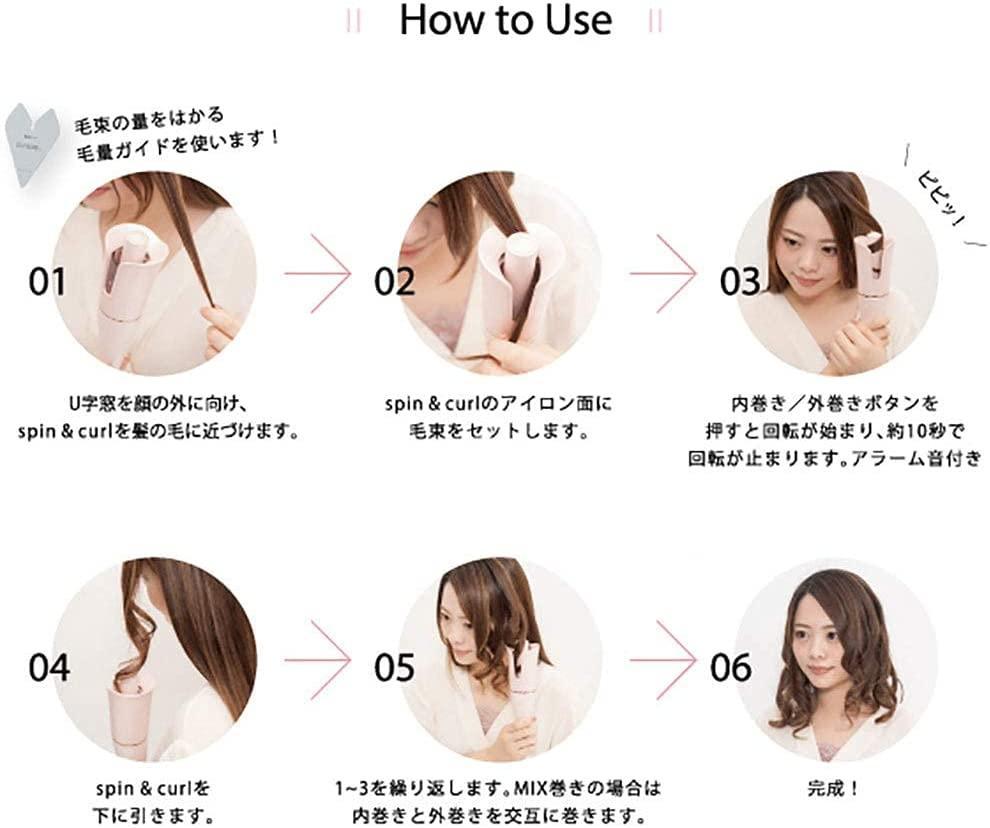 How to Use

毛束の量をはかる
毛量ガイドを使います！

01
U字窓を顔の外に向け、
spin & curlを髪の毛に近づけます。

02
spin & curlのアイロン面に
毛束をセットします。

ピピッ！

03
内巻き／外巻きボタンを
押すと回転が始まり、約10秒で
回転が止まります。アラーム音付き

04
spin & curlを
下に引きます。

05
1~3を繰り返します。MIX巻きの場合は
内巻きと外巻きを交互に巻きます。

06
完成！