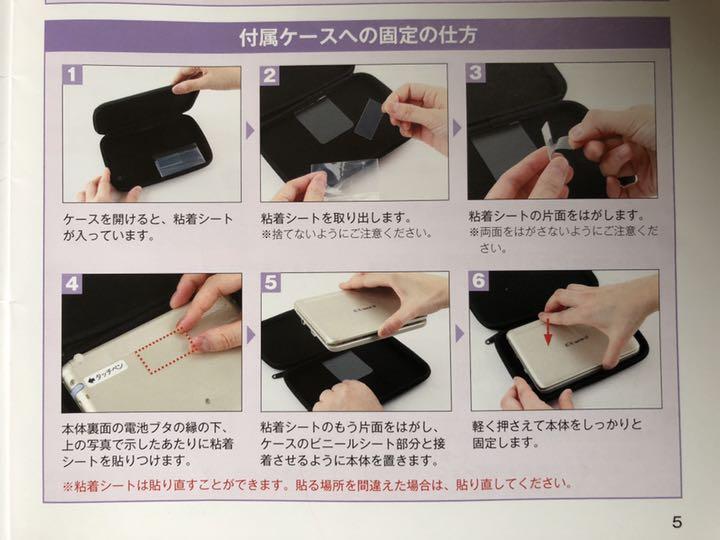 付属ケースへの固定の仕方

1
ケースを開けると、粘着シートが入っています。

2
粘着シートを取り出します。
※捨てないようにご注意ください。

3
粘着シートの片面をはがします。
※両面をはがさないようにご注意ください。

4
タッチペン
本体裏面の電池ブタの縁の下、上の写真で示したあたりに粘着シートを貼りつけます。

5
粘着シートのもう片面をはがし、ケースのビニールシート部分と接着させるように本体を置きます。

6
軽く押さえて本体をしっかりと固定します。

※粘着シートは貼り直すことができます。貼る場所を間違えた場合は、貼り直してください。

5