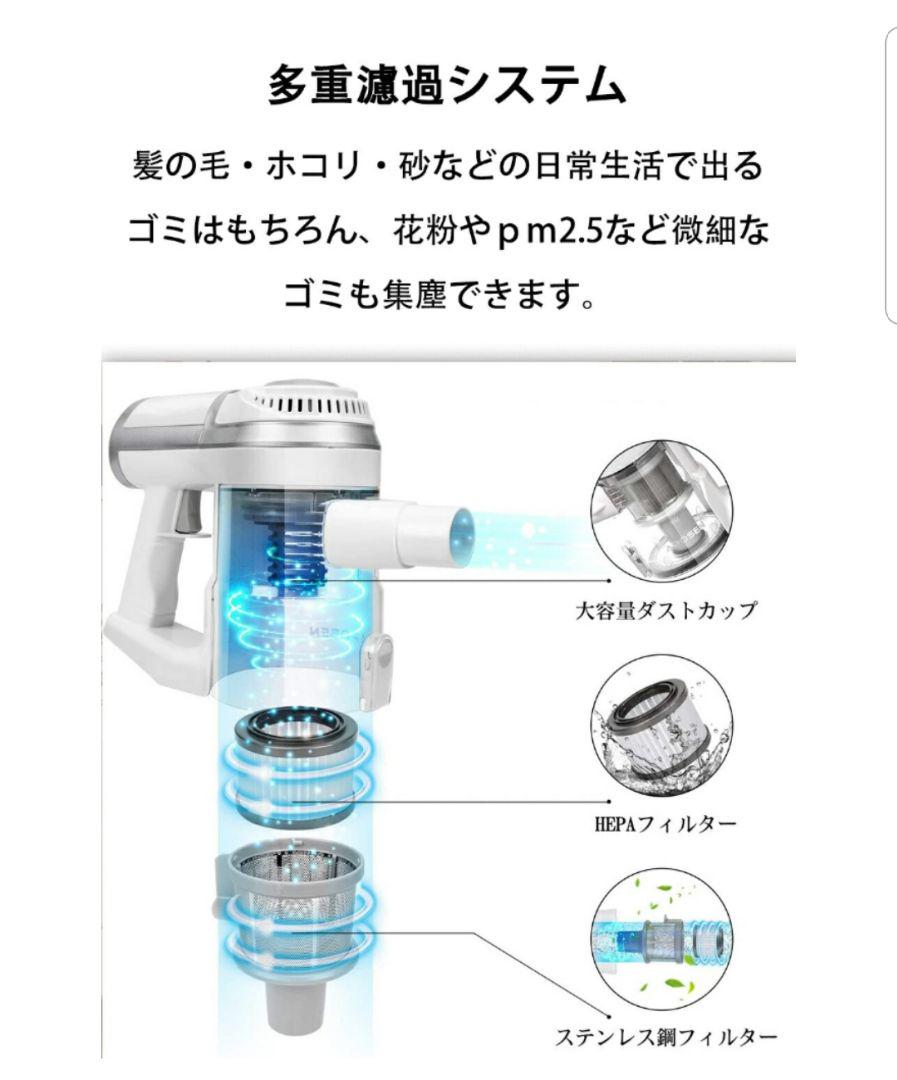 多重濾過システム

髪の毛・ホコリ・砂などの日常生活で出るゴミはもちろん、花粉やｐｍ2.5など微細なゴミも集塵できます。

大容量ダストカップ

HEPAフィルター

ステンレス鋼フィルター