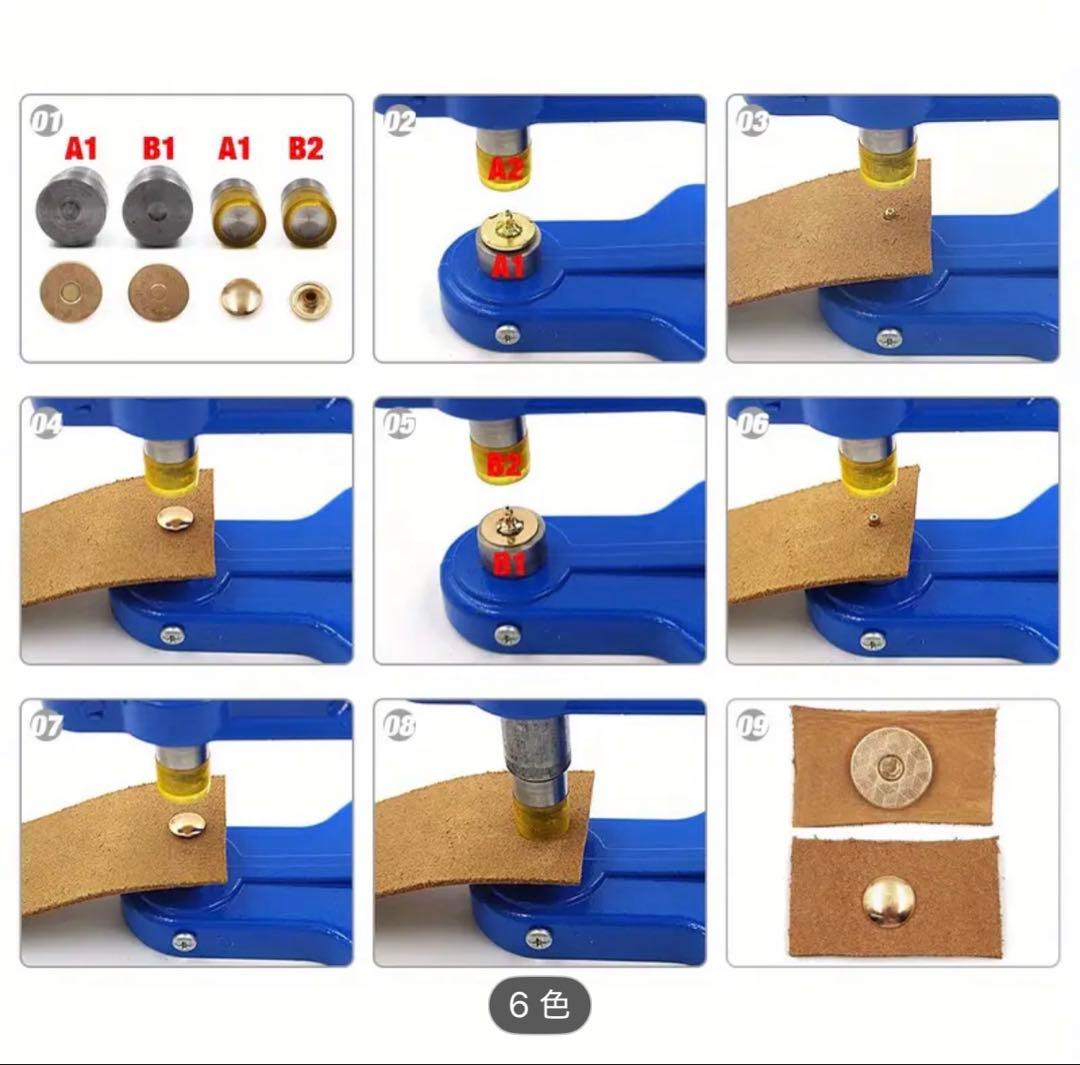 01
A1 B1 A1 B2

02
A2
A1

03

04

05
B2
B1

06

07

08

09

6 色