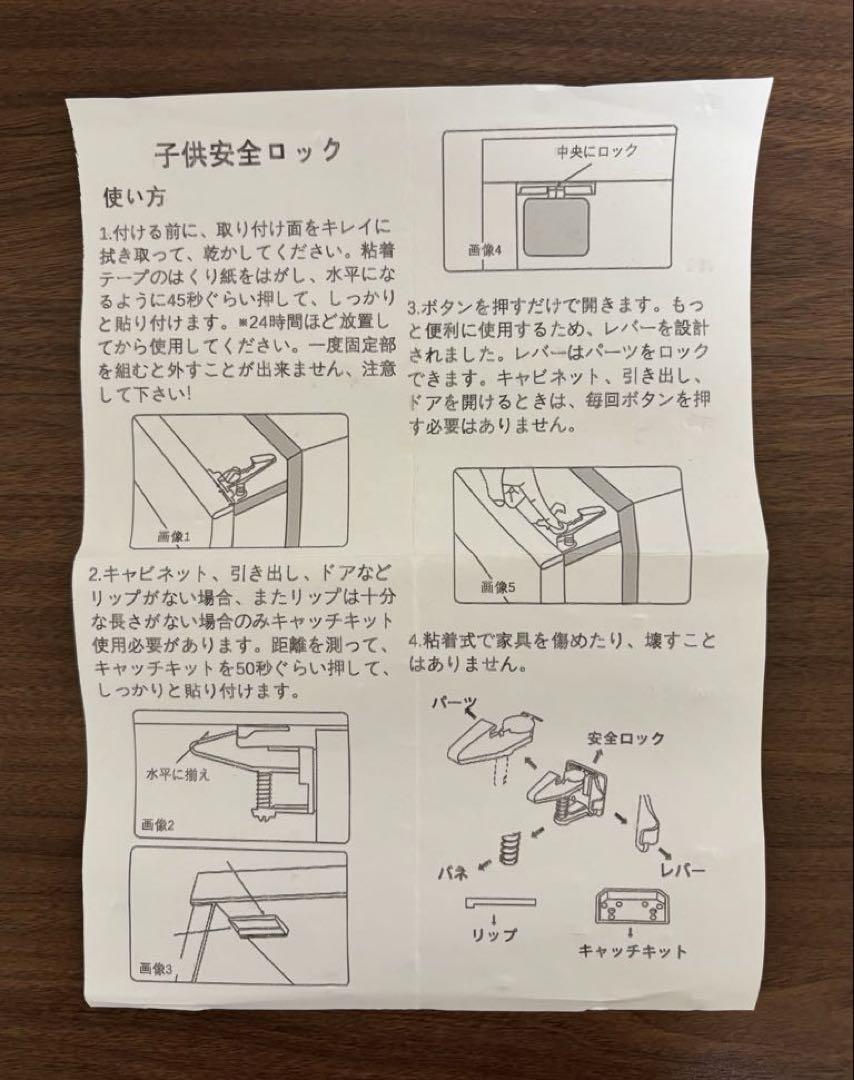 子供安全ロック

使い方

1.付ける前に、取り付け面をキレイに拭き取って、乾かしてください。粘着テープのはくり紙をはがし、水平になるように45秒ぐらい押して、しっかりと貼り付けます。※24時間ほど放置してから使用してください。一度固定部を組むと外すことが出来ません、注意して下さい!

画像1

2.キャビネット、引き出し、ドアなどリップがない場合、またリップは十分な長さがない場合のみキャッチキット使用必要があります。距離を測って、キャッチキットを50秒ぐらい押して、しっかりと貼り付けます。

水平に揃え

画像2

画像3

中央にロック

画像4

3.ボタンを押すだけで開きます。もっと便利に使用するため、レバーを設計されました。レバーはパーツをロックできます。キャビネット、引き出し、ドアを開けるときは、毎回ボタンを押す必要はありません。

画像5

4.粘着式で家具を傷めたり、壊すことはありません。

パーツ

安全ロック

バネ

レバー

リップ

キャッチキット