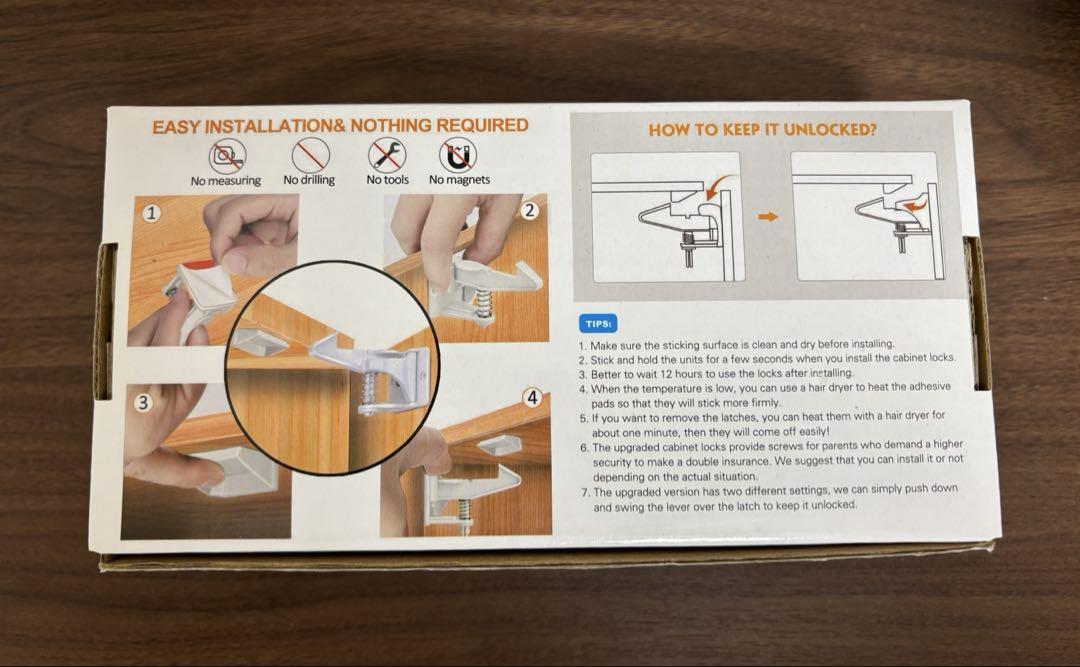 EASY INSTALLATION& NOTHING REQUIRED

No measuring
No drilling
No tools
No magnets

1
2
3
4

HOW TO KEEP IT UNLOCKED?

TIPS:

1. Make sure the sticking surface is clean and dry before installing.
2. Stick and hold the units for a few seconds when you install the cabinet locks.
3. Better to wait 12 hours to use the locks after installing.
4. When the temperature is low, you can use a hair dryer to heat the adhesive pads so that they will stick more firmly.
5. If you want to remove the latches, you can heat them with a hair dryer for about one minute, then they will come off easily!
6. The upgraded cabinet locks provide screws for parents who demand a higher security to make a double insurance. We suggest that you can install it or not depending on the actual situation.
7. The upgraded version has two different settings, we can simply push down and swing the lever over the latch to keep it unlocked.