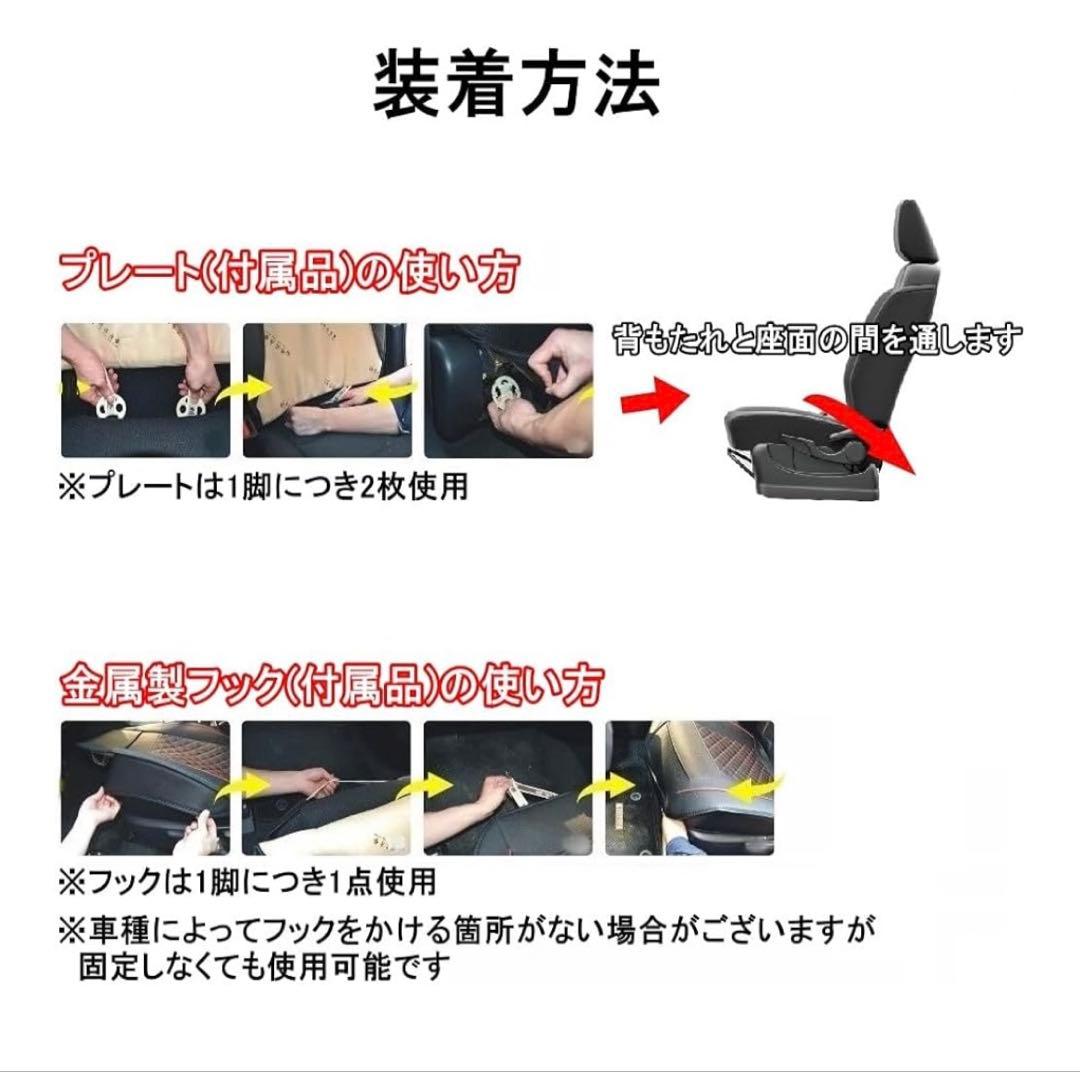 装着方法

プレート(付属品)の使い方

背もたれと座面の間を通します

※プレートは1脚につき2枚使用

金属製フック(付属品)の使い方

※フックは1脚につき1点使用

※車種によってフックをかける箇所がない場合がございますが固定しなくても使用可能です