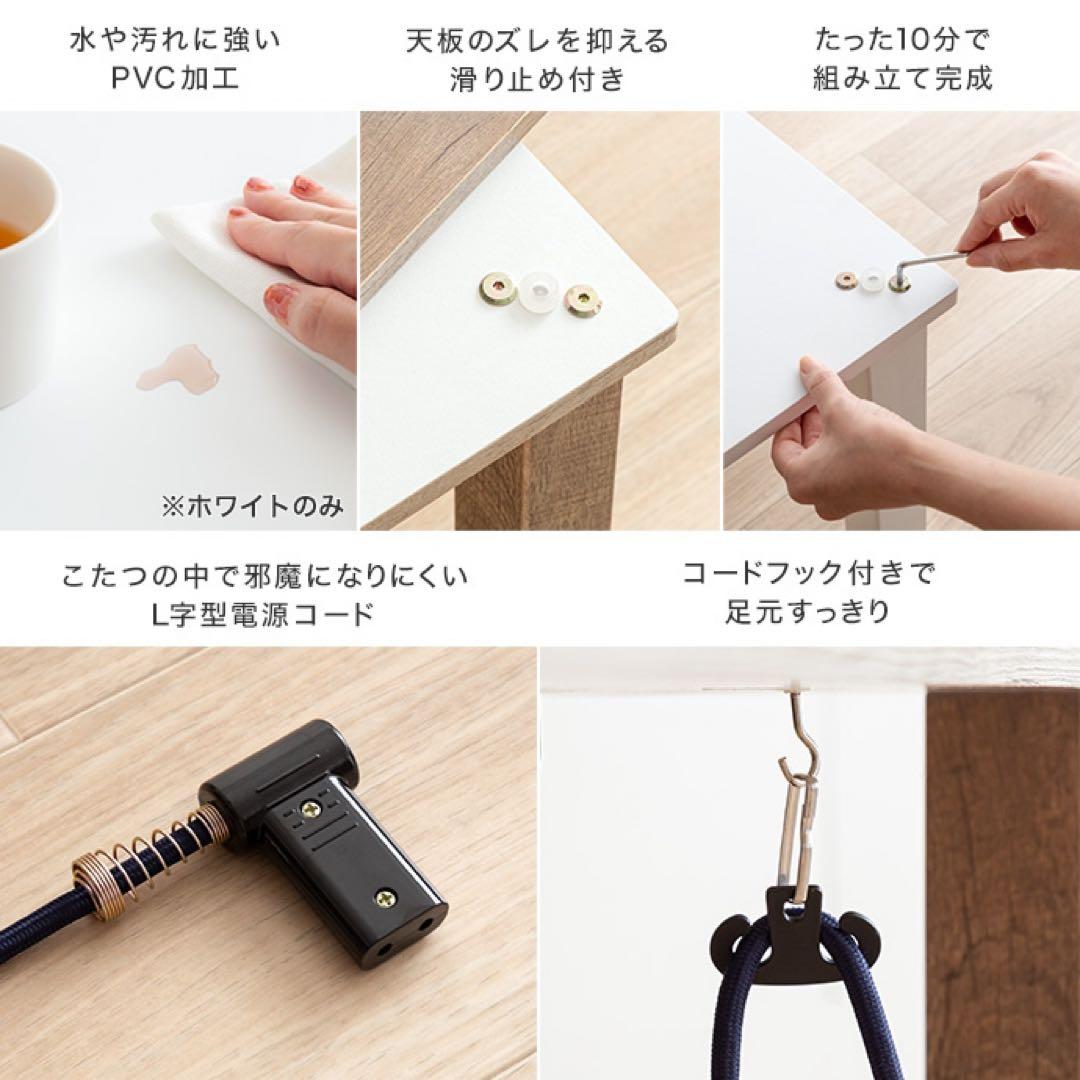 水や汚れに強い
PVC加工

天板のズレを抑える
滑り止め付き

たった10分で
組み立て完成

※ホワイトのみ

こたつの中で邪魔になりにくい
L字型電源コード

コードフック付きで
足元すっきり