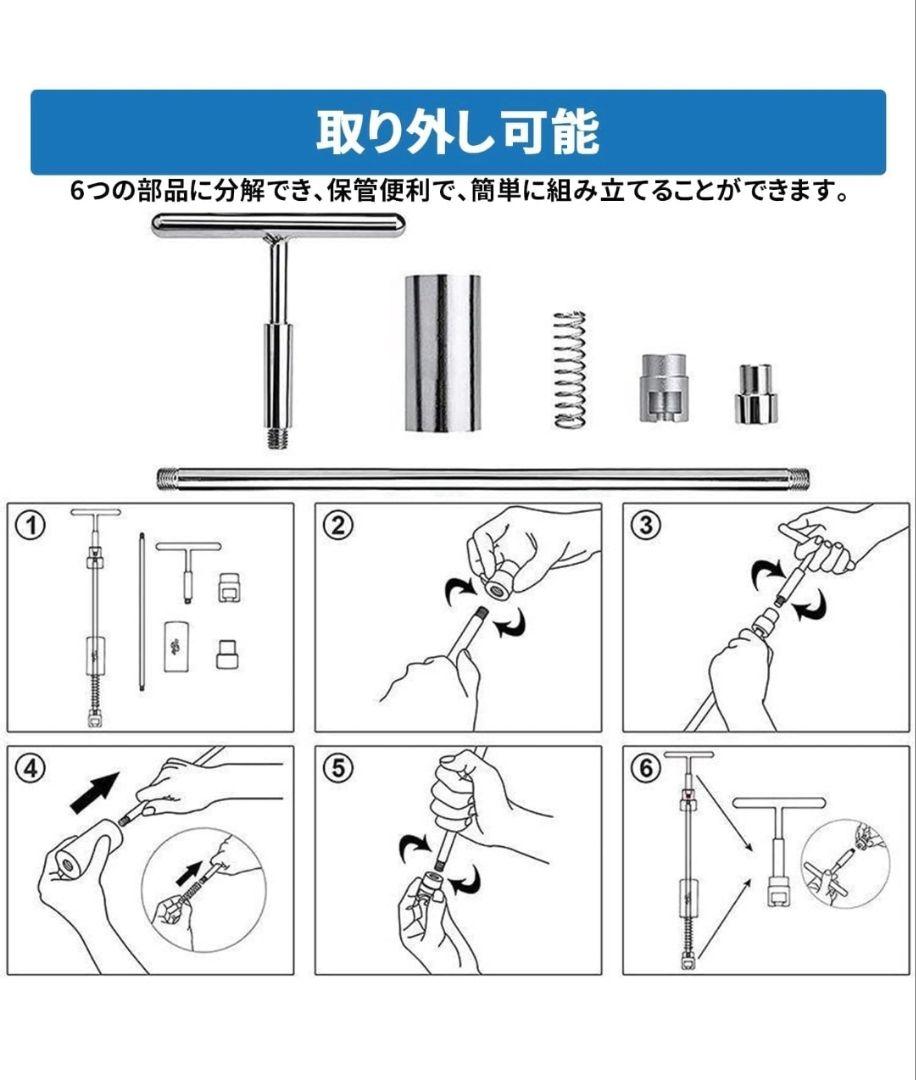 取り外し可能

6つの部品に分解でき、保管便利で、簡単に組み立てることができます。

①

②

③

④

⑤

⑥