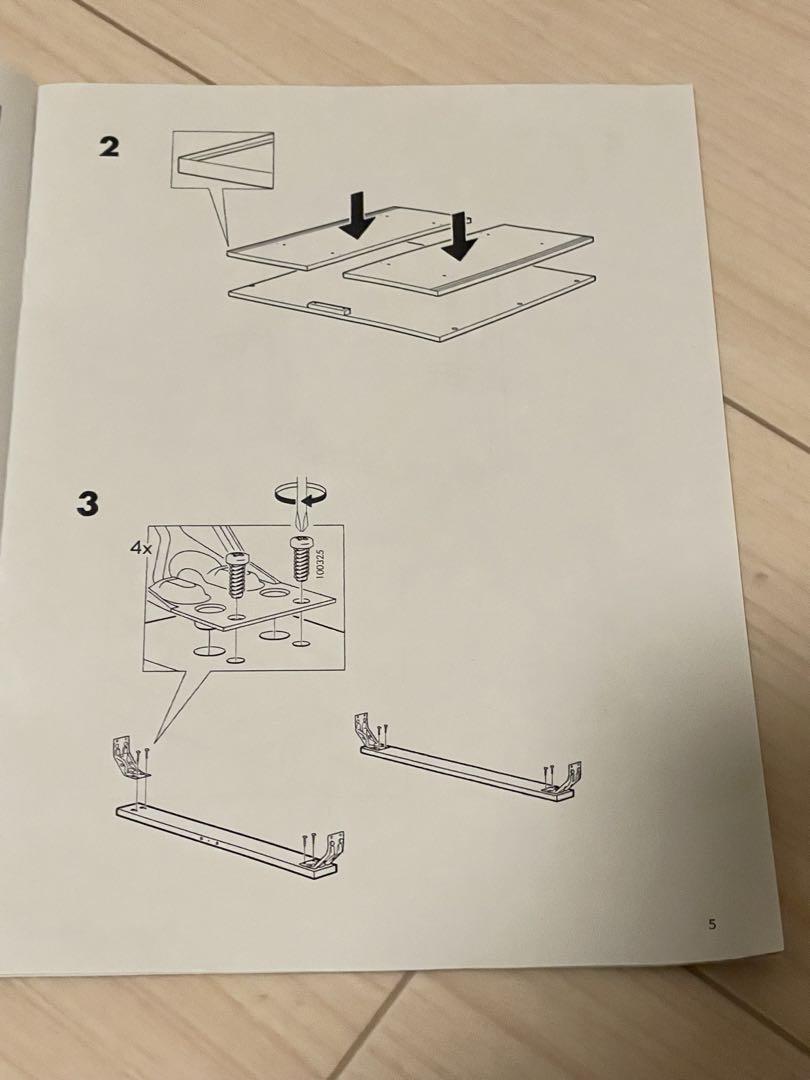 2

3

4x

100325

5