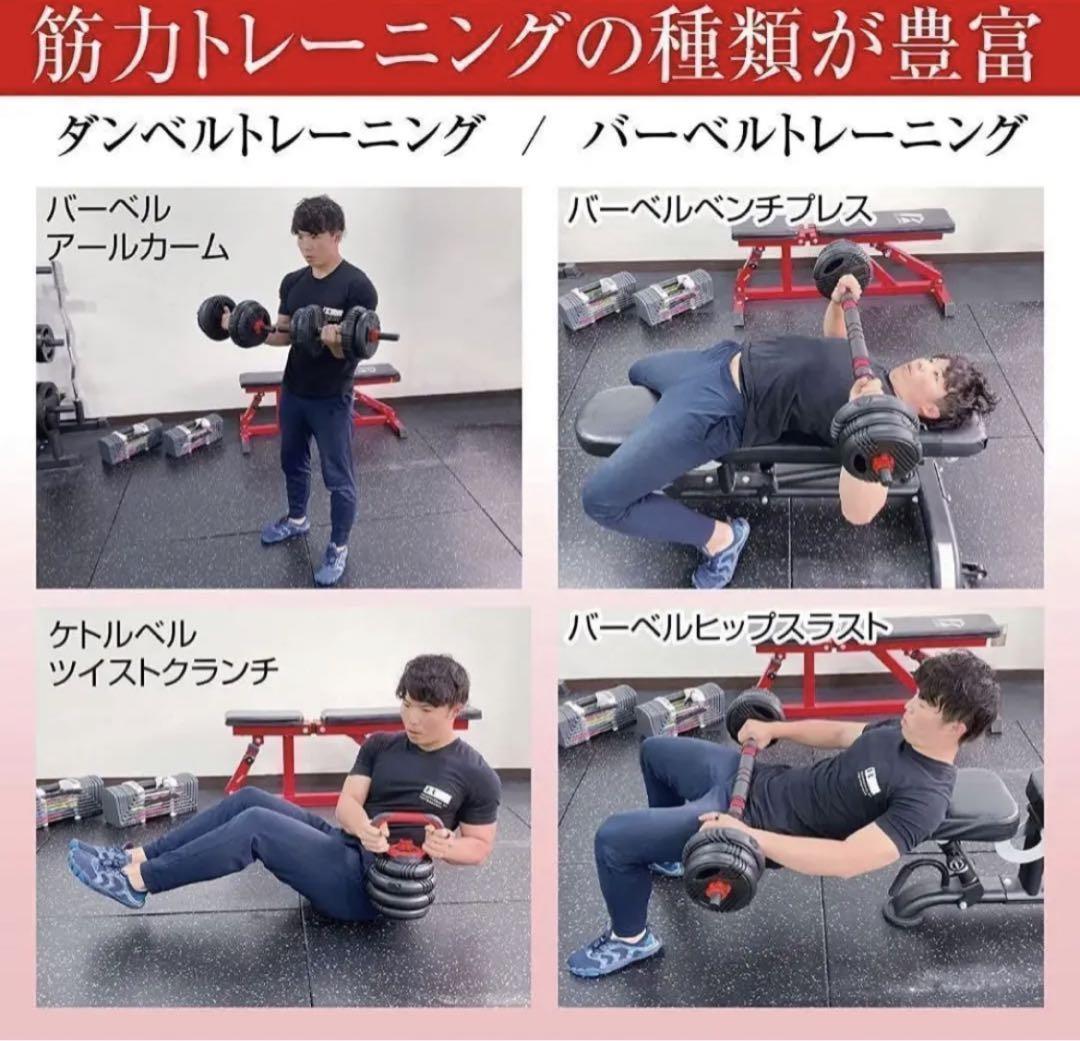 筋力トレーニングの種類が豊富

ダンベルトレーニング / バーベルトレーニング

バーベル
アールカーム

バーベルベンチプレス

ケトルベル
ツイストクランチ

バーベルヒップスラスト