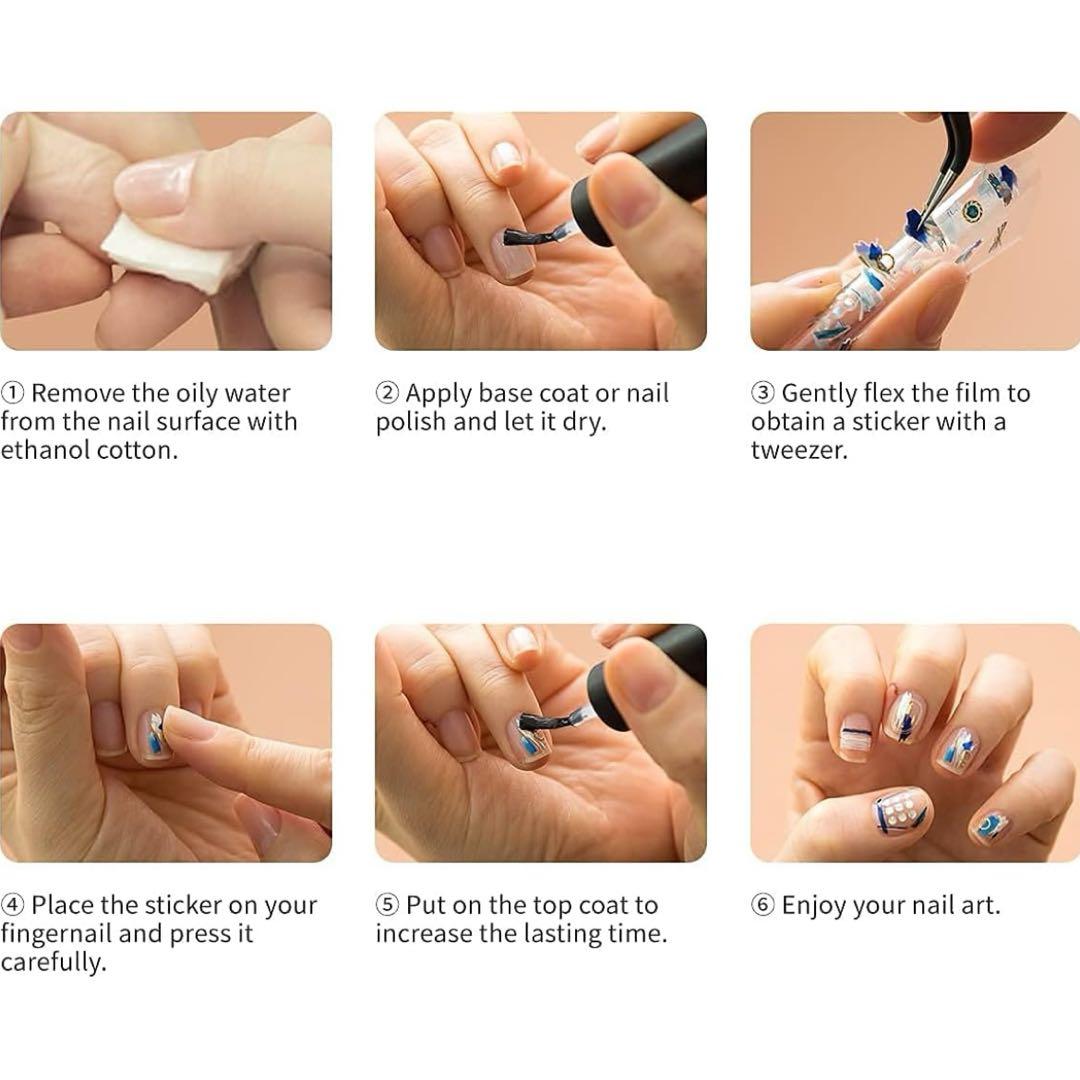 ① Remove the oily water from the nail surface with ethanol cotton.

② Apply base coat or nail polish and let it dry.

③ Gently flex the film to obtain a sticker with a tweezer.

④ Place the sticker on your fingernail and press it carefully.

⑤ Put on the top coat to increase the lasting time.

⑥ Enjoy your nail art.