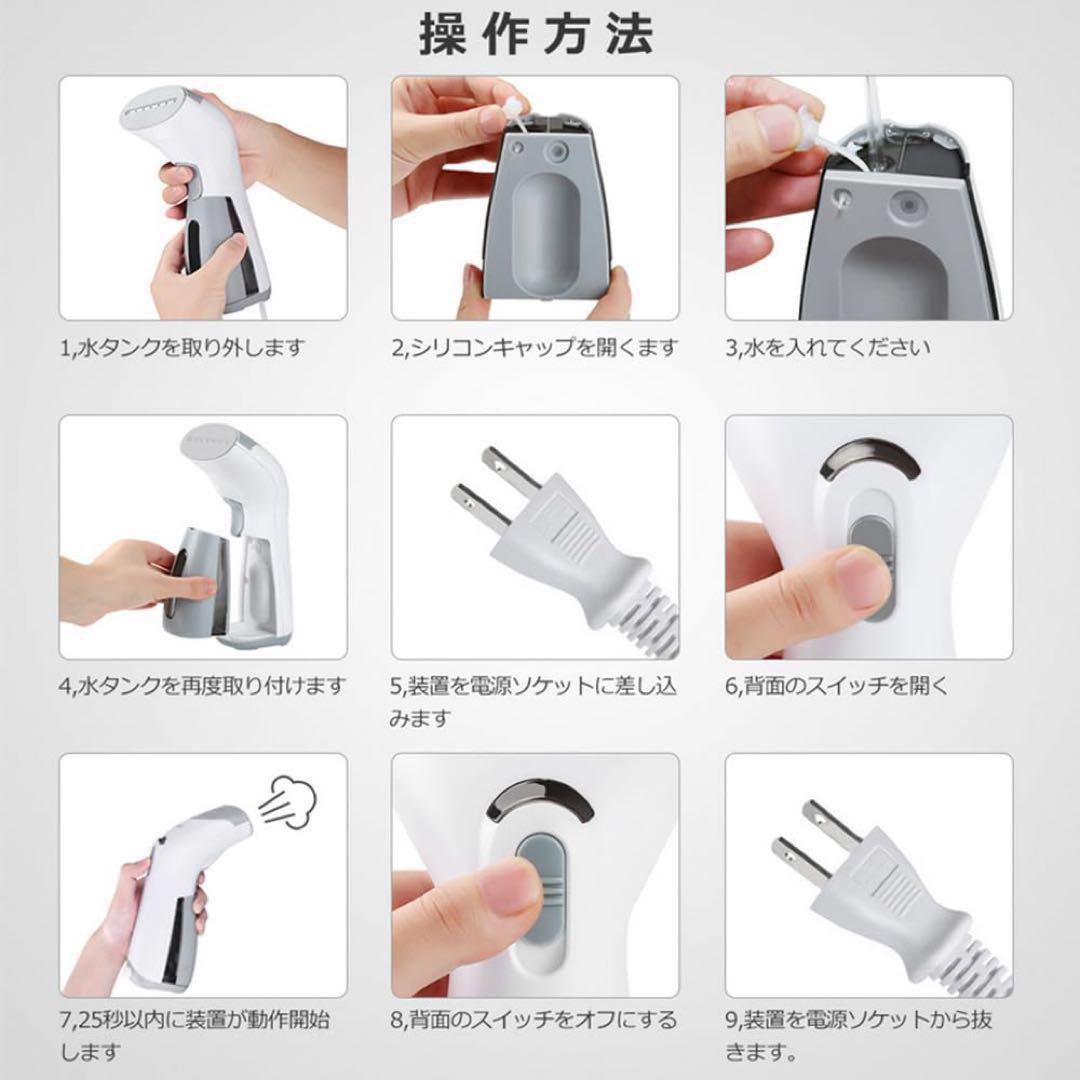 操作方法

1,水タンクを取り外します

2,シリコンキャップを開くます

3,水を入れてください

4,水タンクを再度取り付けます

5,装置を電源ソケットに差し込みます

6,背面のスイッチを開く

7,25秒以内に装置が動作開始します

8,背面のスイッチをオフにする

9,装置を電源ソケットから抜きます。