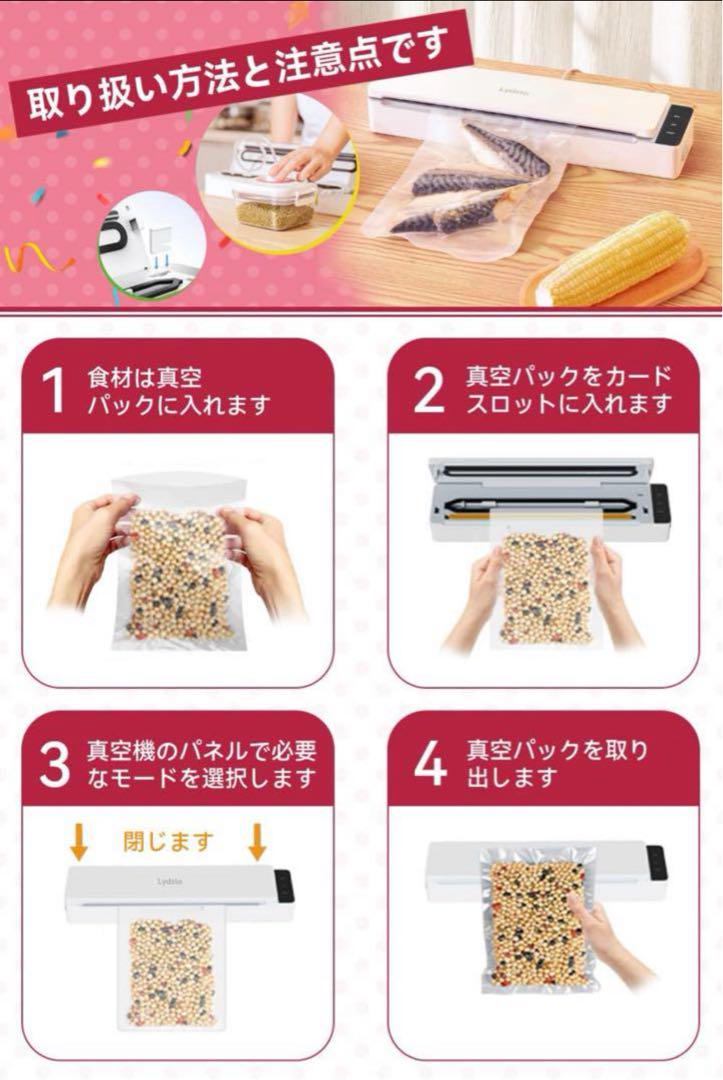 取り扱い方法と注意点です

Lydsto

1 食材は真空パックに入れます

2 真空パックをカードスロットに入れます

3 真空機のパネルで必要なモードを選択します

閉じます

Lydsto

4 真空パックを取り出します