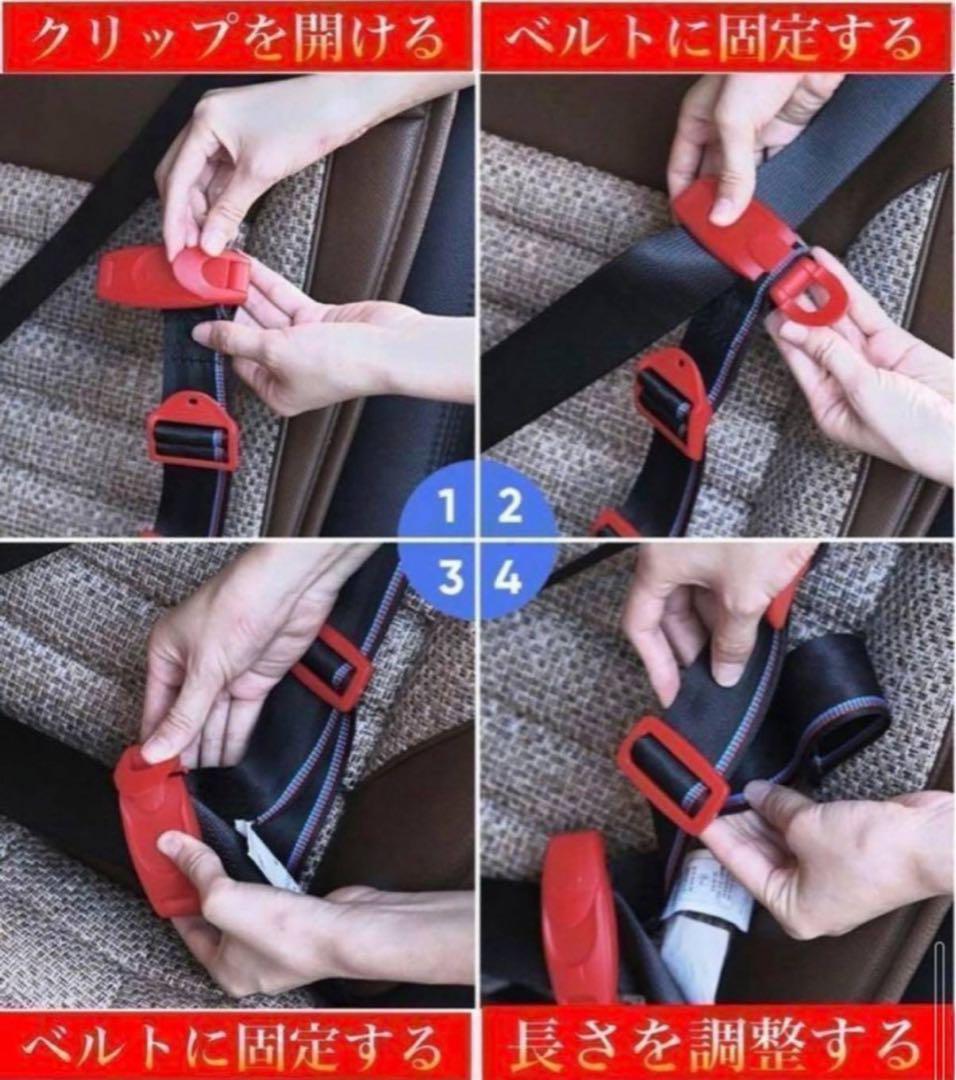 クリップを開ける

ベルトに固定する

1

2

3

4

ベルトに固定する

長さを調整する