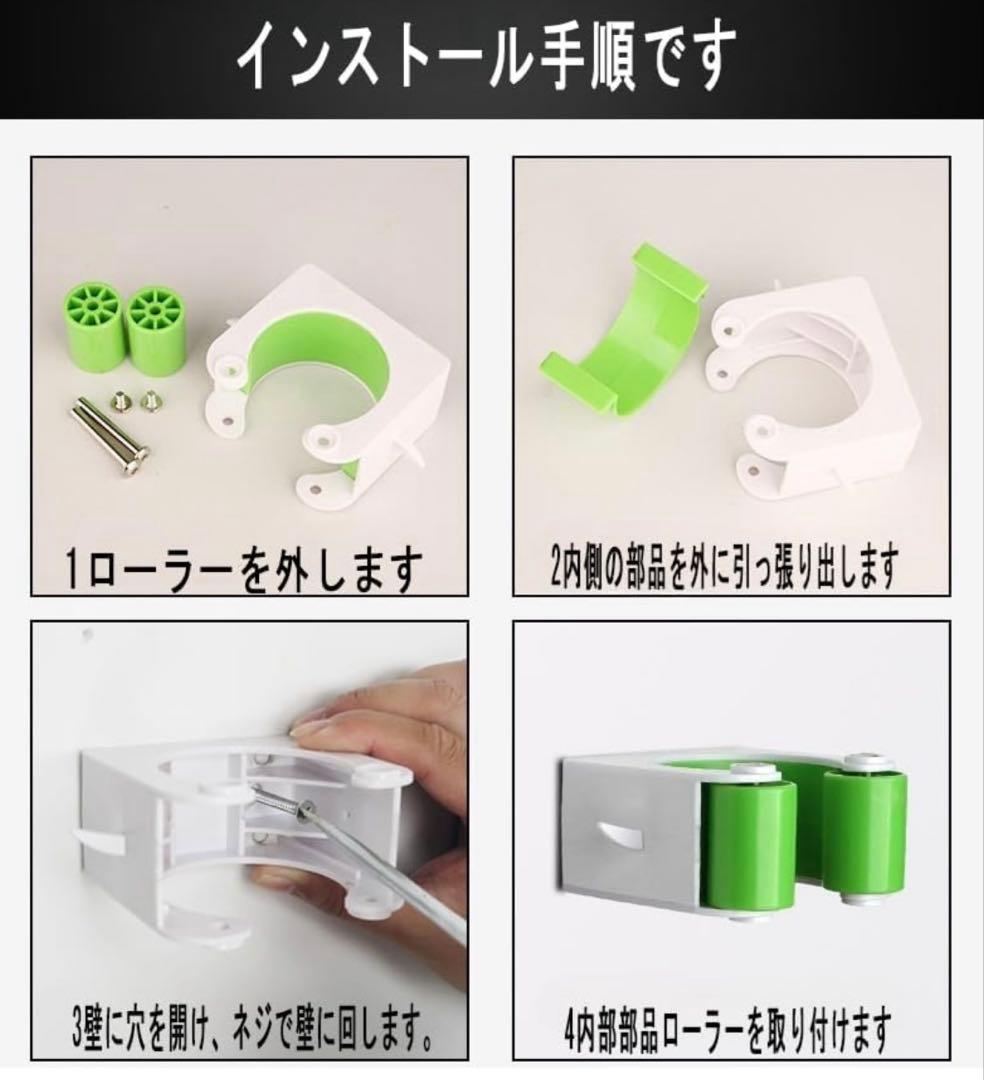 インストール手順です

1ローラーを外します

2内側の部品を外に引っ張り出します

3壁に穴を開け、ネジで壁に回します。

4内部部品ローラーを取り付けます